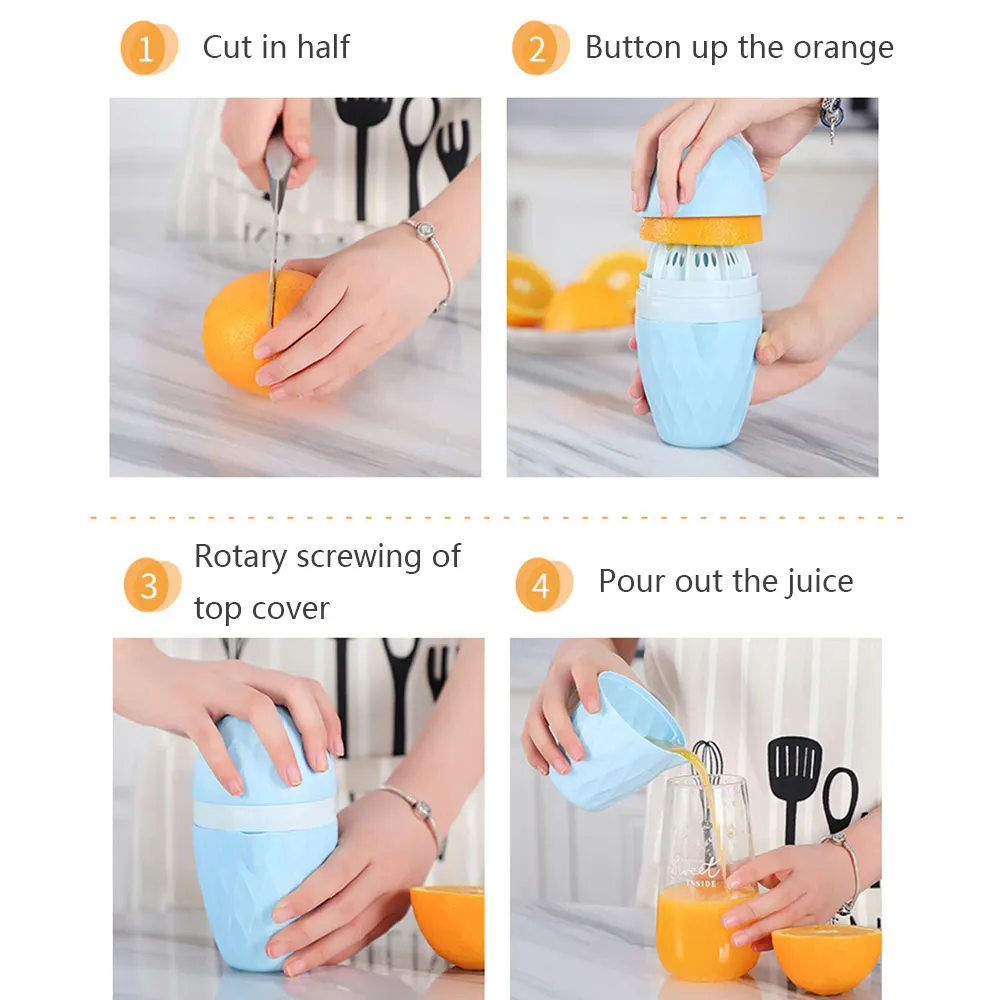 1 Cut in half

2 Button up the orange

3 Rotary screwing of top cover

4 Pour out the juice