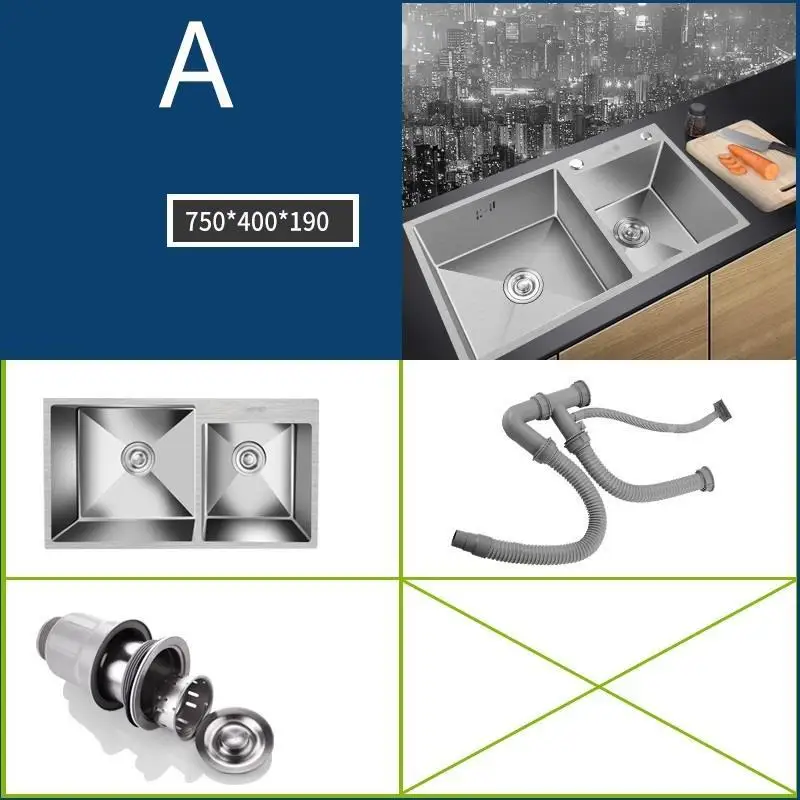 A

750*400*190