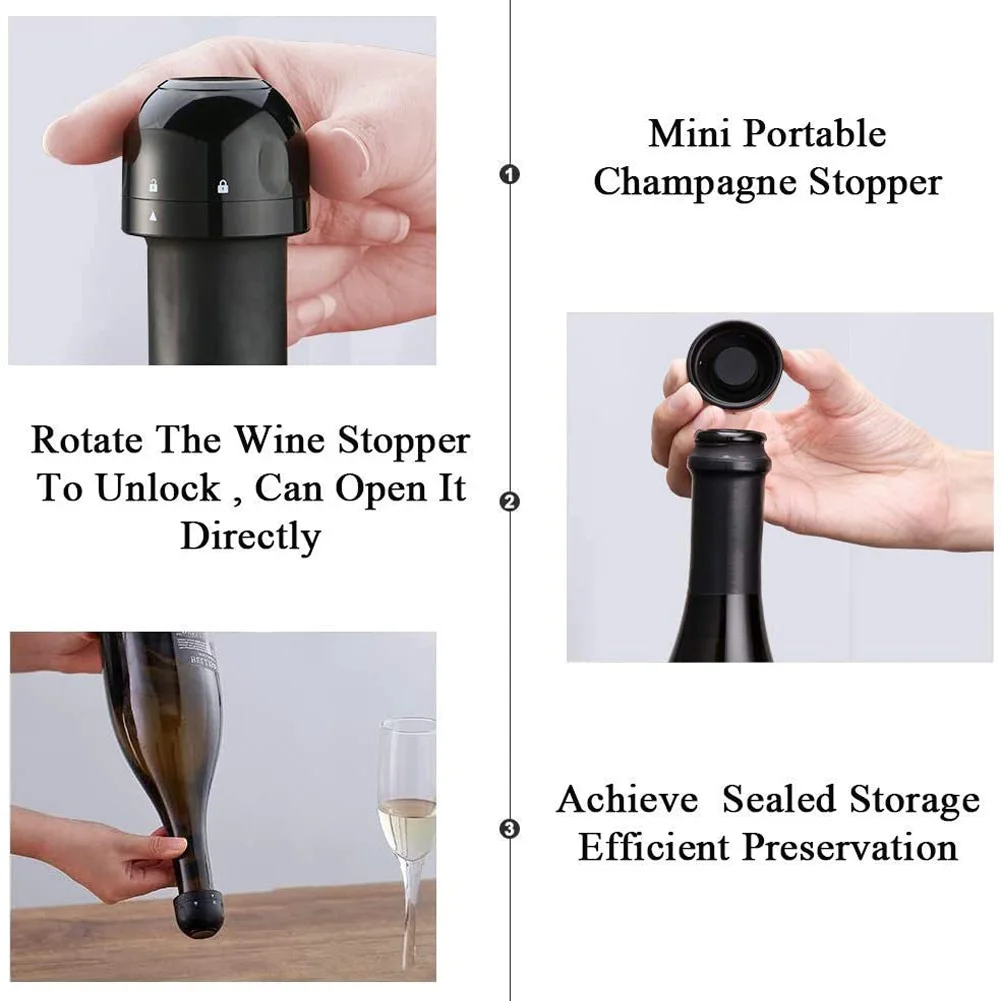 1

Mini Portable Champagne Stopper

Rotate The Wine Stopper To Unlock , Can Open It Directly

2

3

Achieve Sealed Storage Efficient Preservation