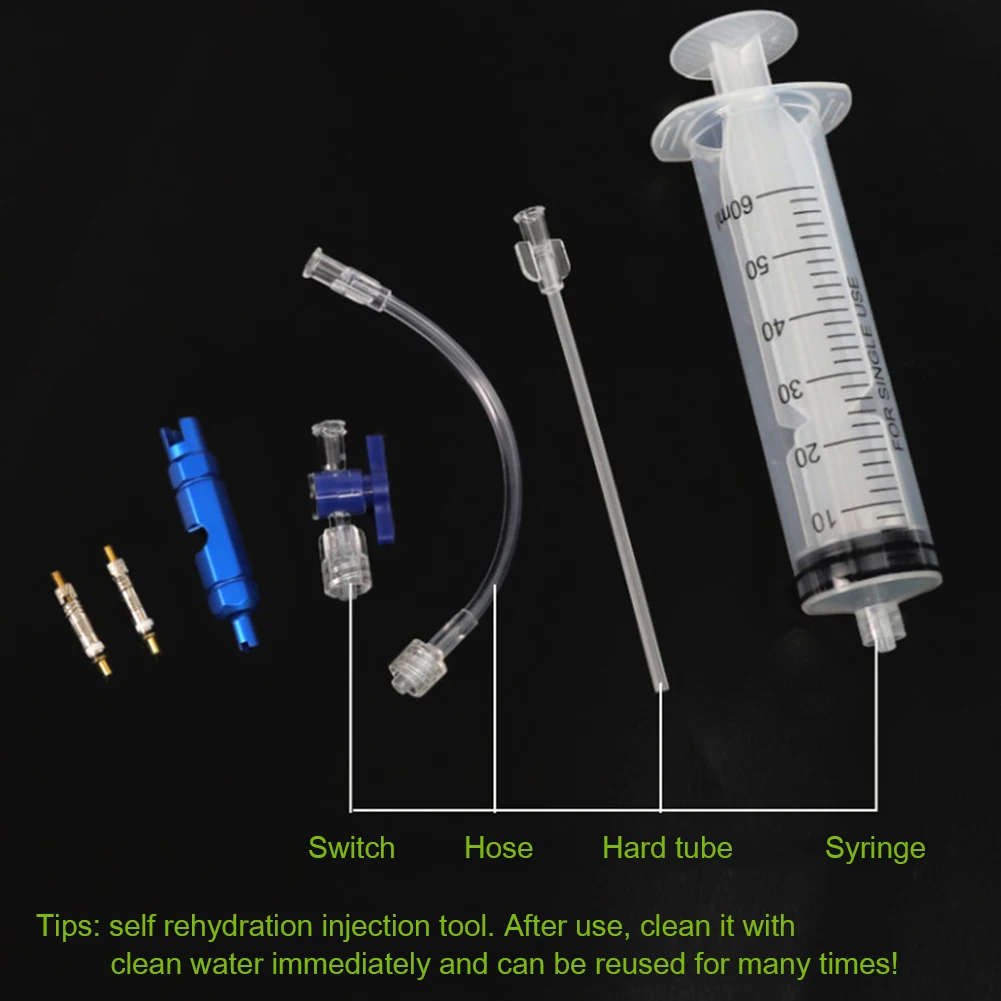 60ml
50
40
30
20
10
FOR SINGLE USE

Switch Hose Hard tube Syringe

Tips: self rehydration injection tool. After use, clean it with clean water immediately and can be reused for many times!