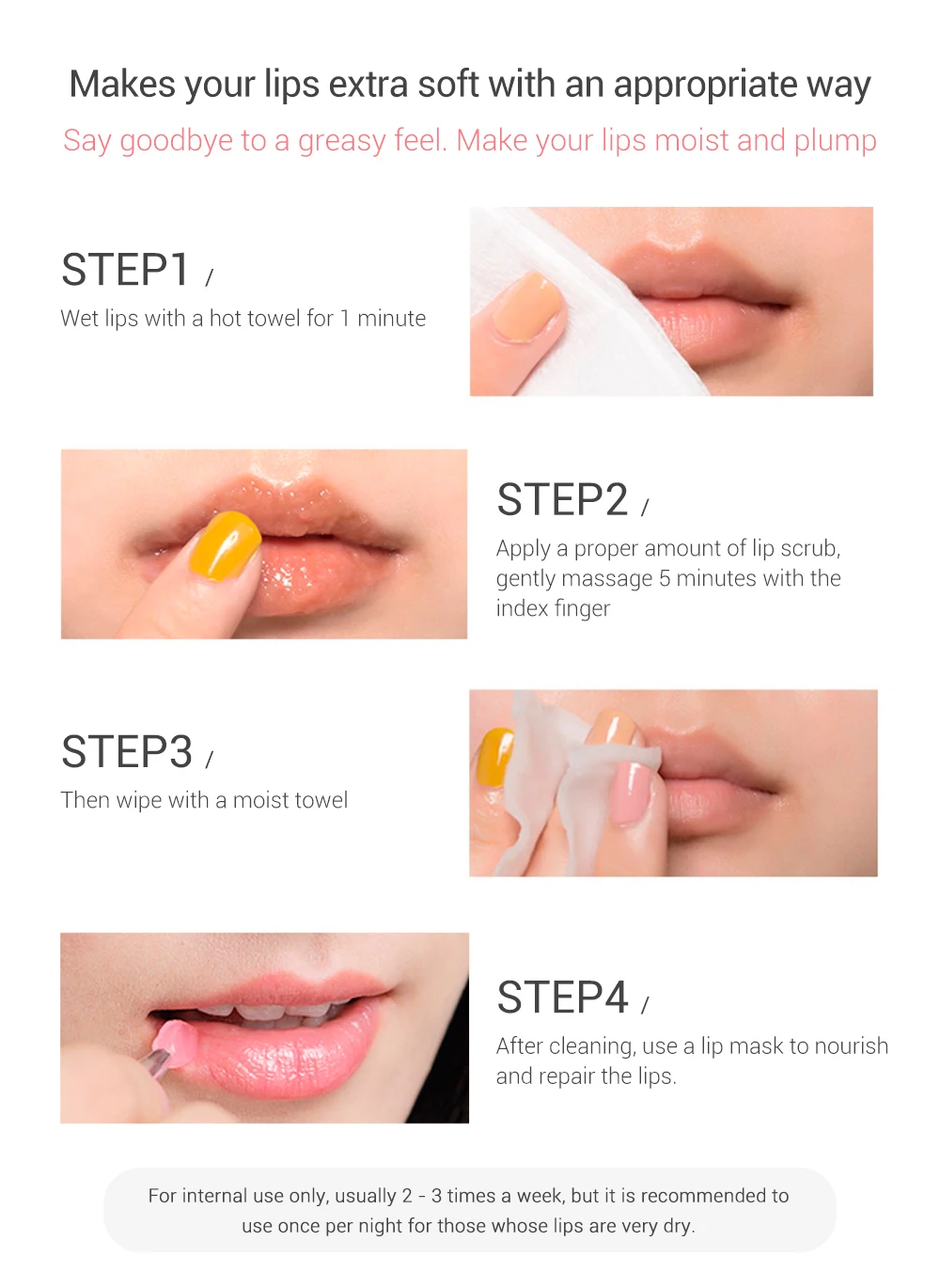 Makes your lips extra soft with an appropriate way

Say goodbye to a greasy feel. Make your lips moist and plump

STEP1 /

Wet lips with a hot towel for 1 minute

STEP2 /

Apply a proper amount of lip scrub, gently massage 5 minutes with the index finger

STEP3 /

Then wipe with a moist towel

STEP4 /

After cleaning, use a lip mask to nourish and repair the lips.

For internal use only, usually 2 - 3 times a week, but it is recommended to use once per night for those whose lips are very dry.