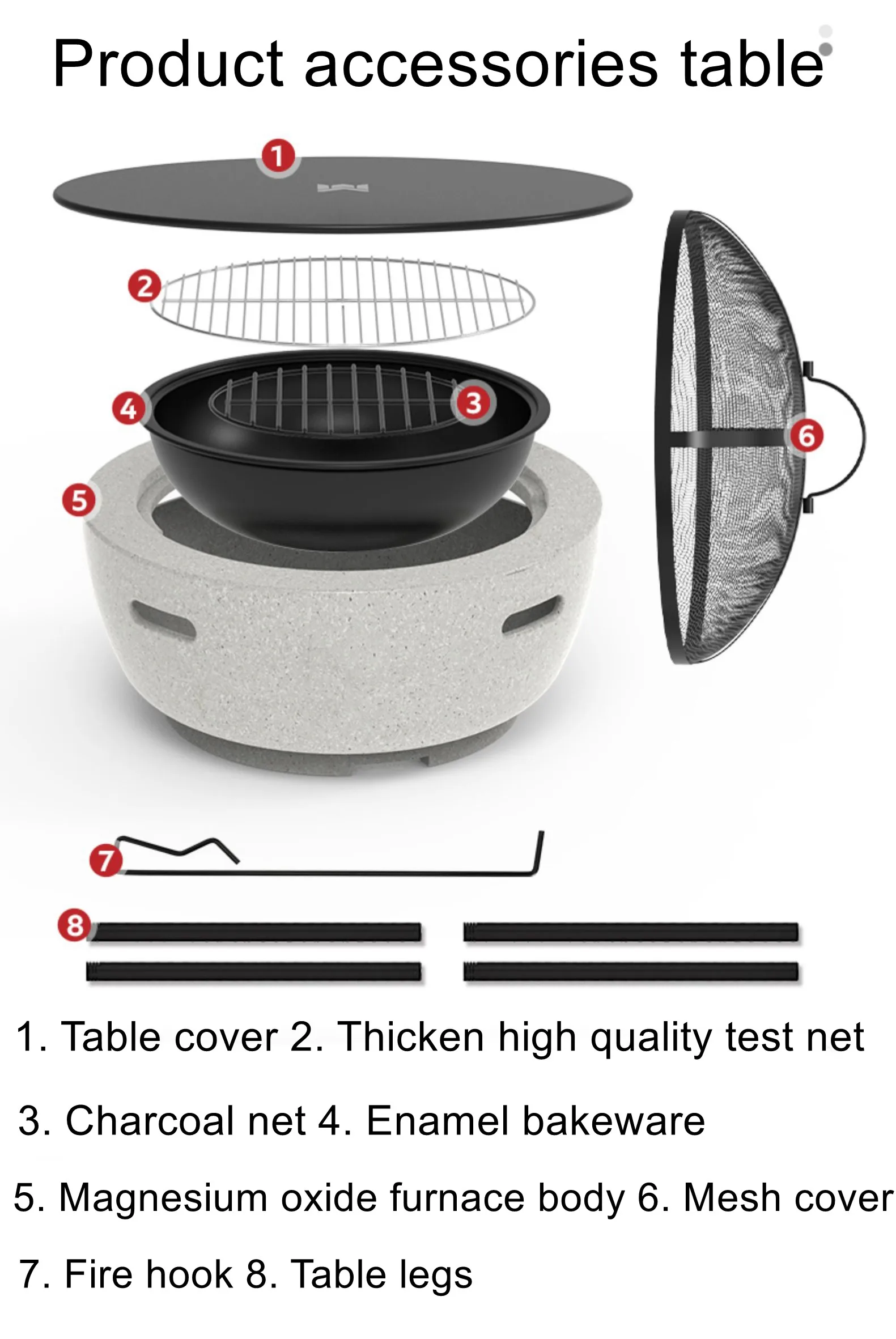 Product accessories table

1

2

4

3

5

6

7

8

1. Table cover 2. Thicken high quality test net

3. Charcoal net 4. Enamel bakeware

5. Magnesium oxide furnace body 6. Mesh cover

7. Fire hook 8. Table legs