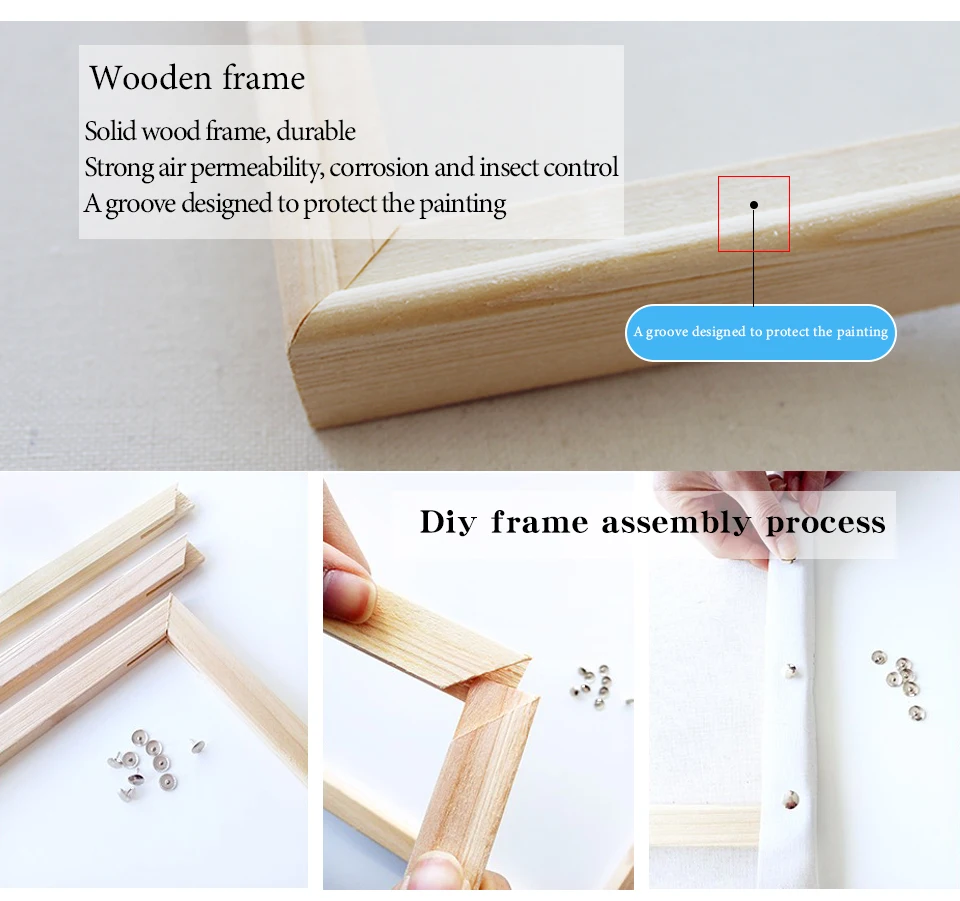 Wooden frame

Solid wood frame, durable
Strong air permeability, corrosion and insect control
A groove designed to protect the painting

A groove designed to protect the painting

Diy frame assembly process