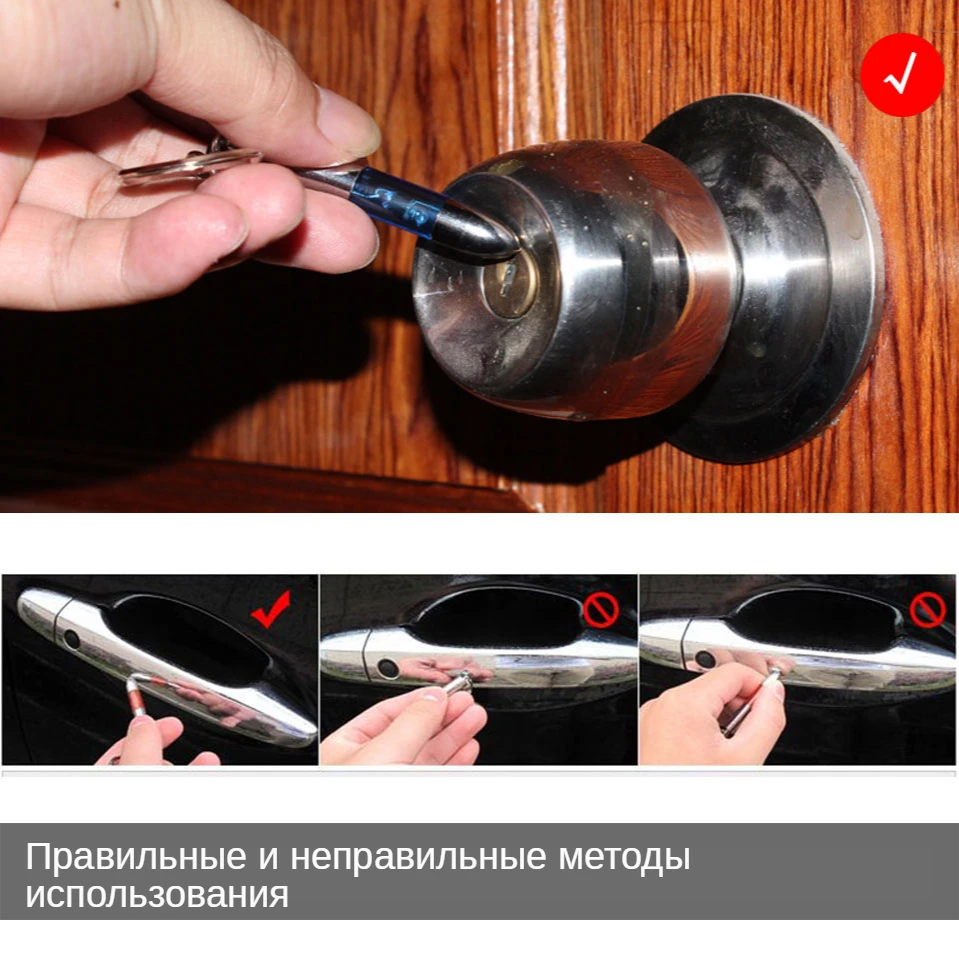 Правильные и неправильные методы использования