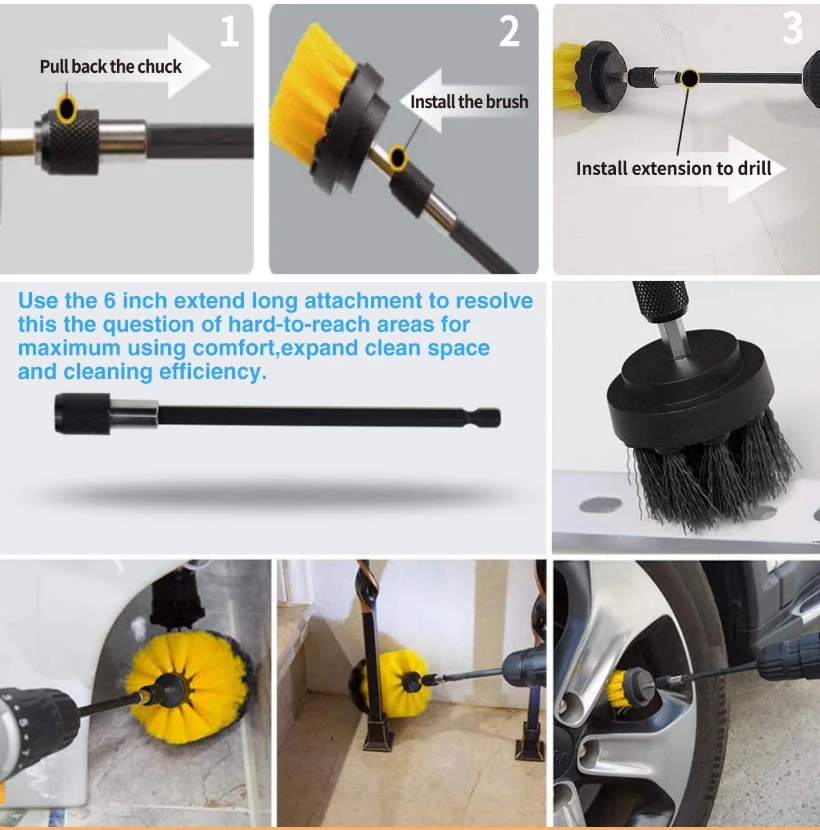 1
Pull back the chuck

2
Install the brush

3
Install extension to drill

Use the 6 inch extend long attachment to resolve this the question of hard-to-reach areas for maximum using comfort,expand clean space and cleaning efficiency.