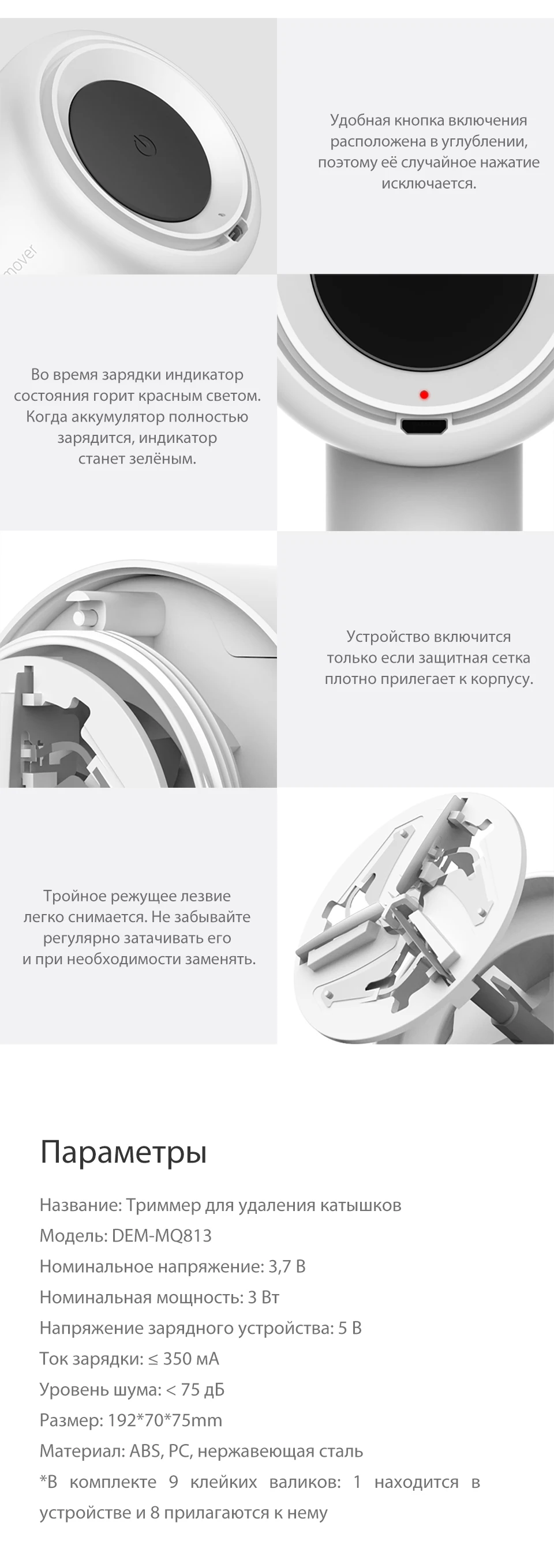 mover

Удобная кнопка включения расположена в углублении, поэтому её случайное нажатие исключается.

Во время зарядки индикатор состояния горит красным светом. Когда аккумулятор полностью зарядится, индикатор станет зелёным.

Устройство включится только если защитная сетка плотно прилегает к корпусу.

Тройное режущее лезвие легко снимается. Не забывайте регулярно затачивать его и при необходимости заменять.

Параметры

Название: Триммер для удаления катышков
Модель: DEM-MQ813
Номинальное напряжение: 3,7 В
Номинальная мощность: 3 Вт
Напряжение зарядного устройства: 5 В
Ток зарядки: ≤ 350 мА
Уровень шума: < 75 дБ
Размер: 192*70*75mm
Материал: ABS, PC, нержавеющая сталь
*В комплекте 9 клейких валиков: 1 находится в устройстве и 8 прилагаются к нему