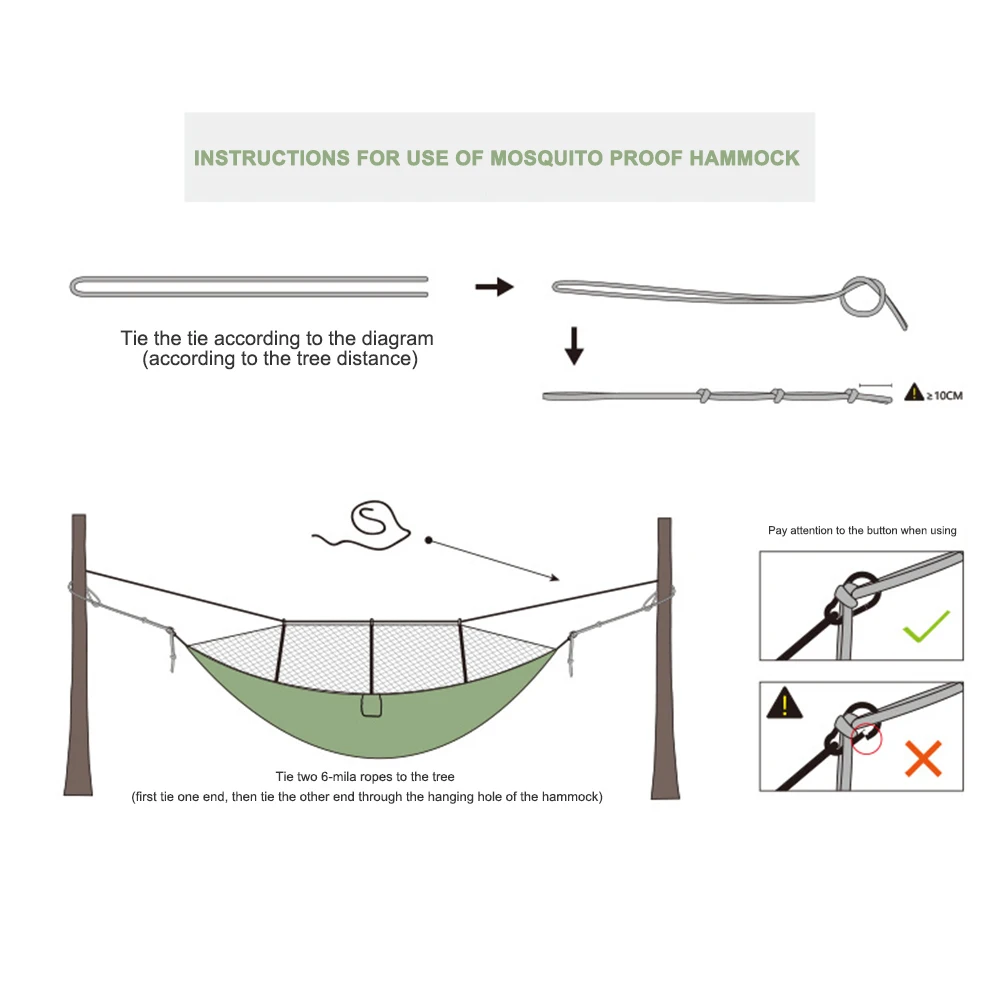 INSTRUCTIONS FOR USE OF MOSQUITO PROOF HAMMOCK

Tie the tie according to the diagram
(according to the tree distance)

≥10CM

Pay attention to the button when using

Tie two 6-mila ropes to the tree
(first tie one end, then tie the other end through the hanging hole of the hammock)