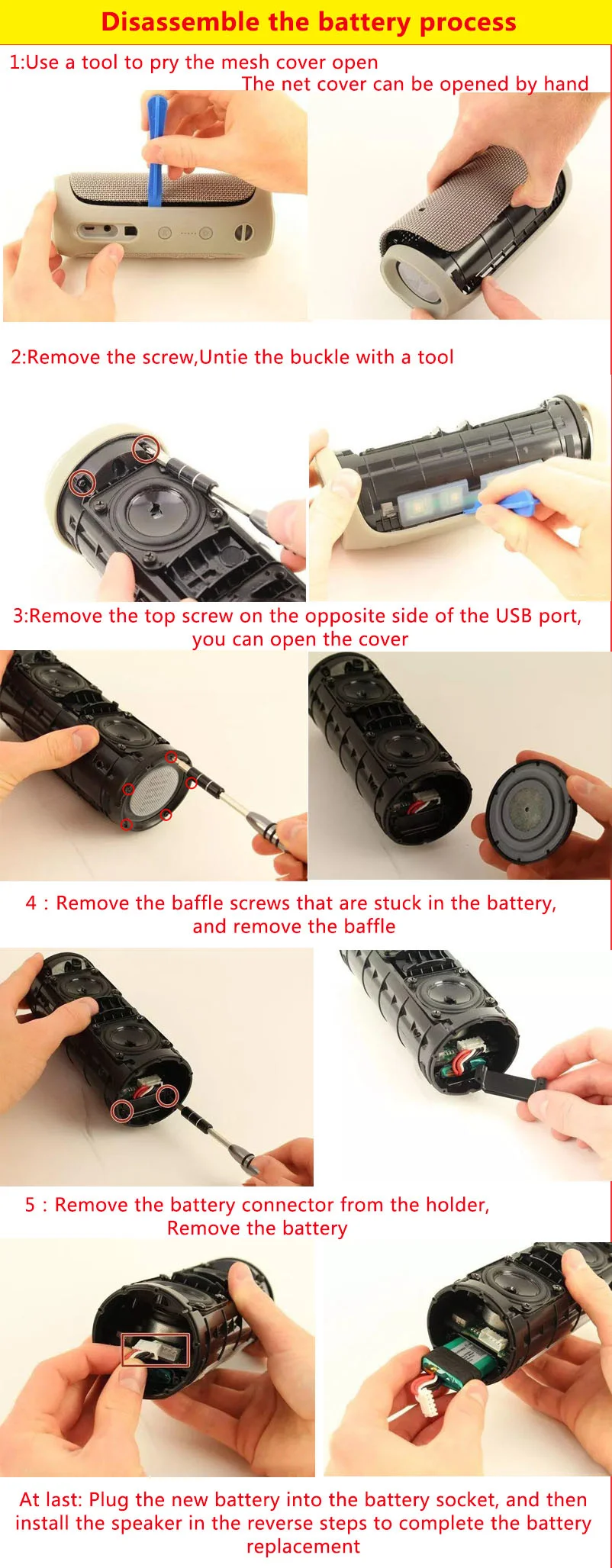 Disassemble the battery process

1:Use a tool to pry the mesh cover open
The net cover can be opened by hand

2:Remove the screw,Untie the buckle with a tool

3:Remove the top screw on the opposite side of the USB port, you can open the cover

4 : Remove the baffle screws that are stuck in the battery, and remove the baffle

5 : Remove the battery connector from the holder, Remove the battery

At last: Plug the new battery into the battery socket, and then install the speaker in the reverse steps to complete the battery replacement