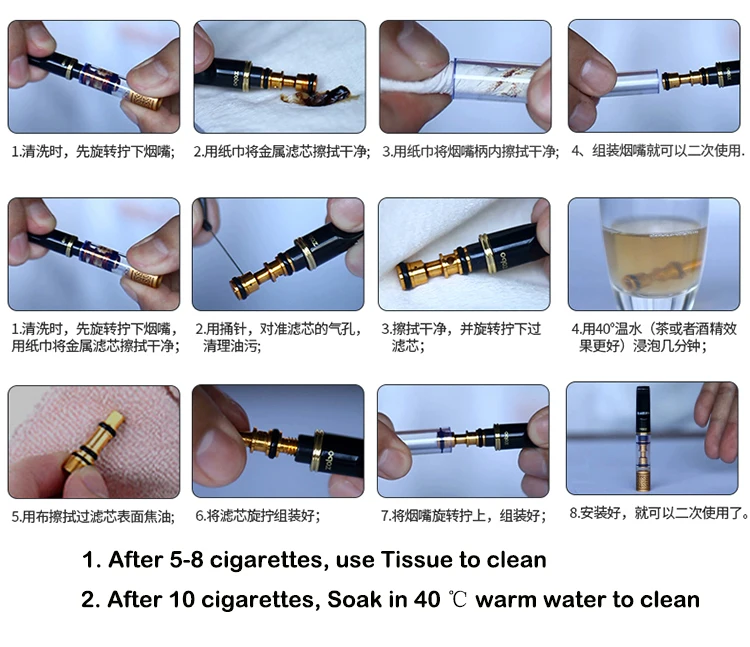 1.清洗时，先旋转拧下烟嘴；

2.用纸巾将金属滤芯擦拭干净；

3.用纸巾将烟嘴柄内擦拭干净；

4、组装烟嘴就可以二次使用.

1.清洗时，先旋转拧下烟嘴，用纸巾将金属滤芯擦拭干净；

2.用捅针，对准滤芯的气孔，清理油污；

3.擦拭干净，并旋转拧下过滤芯；

4.用40°温水（茶或者酒精效果更好）浸泡几分钟；

5.用布擦拭过滤芯表面焦油；

6.将滤芯旋拧组装好；

7.将烟嘴旋转拧上，组装好；

8.安装好，就可以二次使用了。

1. After 5-8 cigarettes, use Tissue to clean

2. After 10 cigarettes, Soak in 40 ℃ warm water to clean