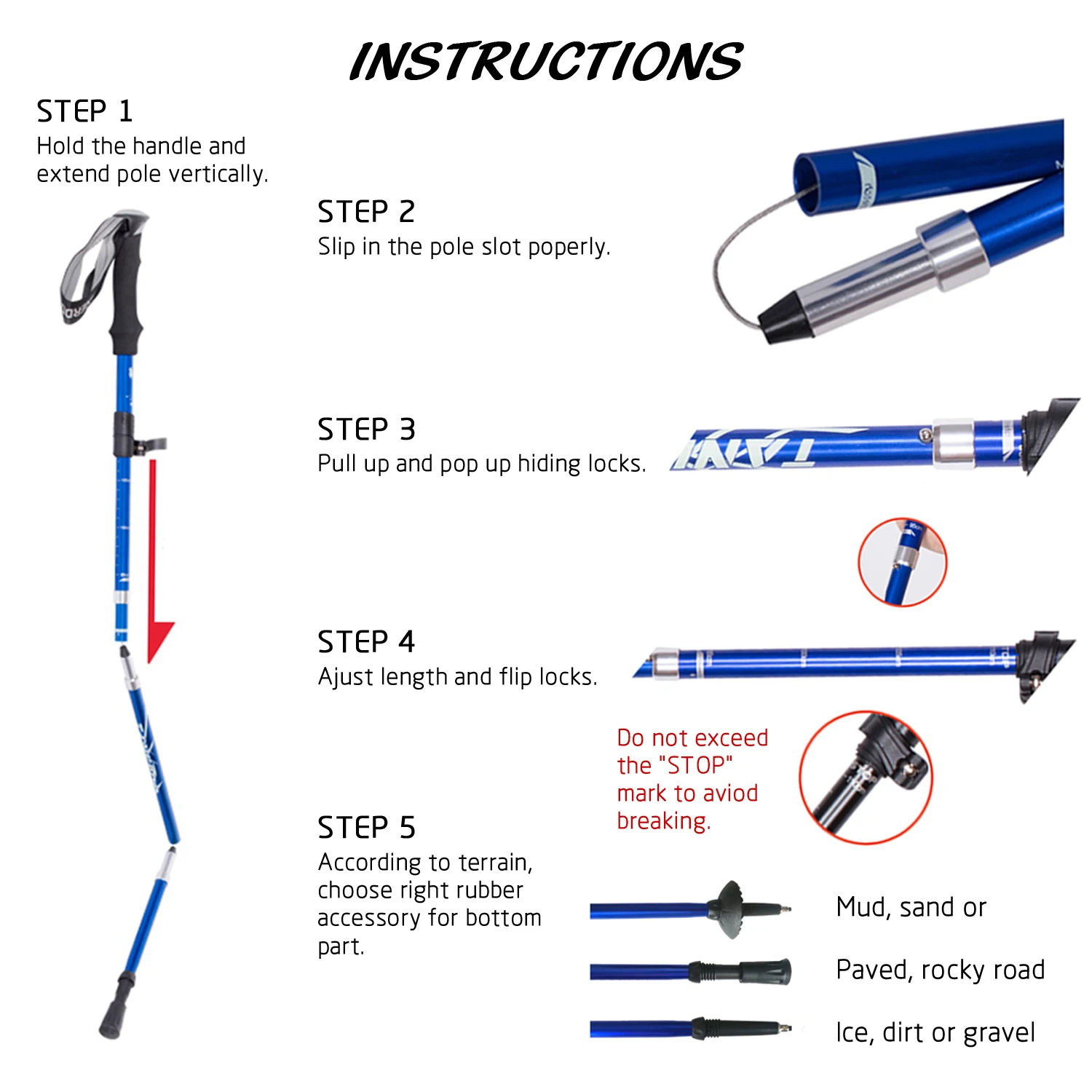 INSTRUCTIONS

STEP 1
Hold the handle and extend pole vertically.

STEP 2
Slip in the pole slot poperly.

STEP 3
Pull up and pop up hiding locks.

STEP 4
Ajust length and flip locks.

Do not exceed the "STOP" mark to aviod breaking.

STEP 5
According to terrain, choose right rubber accessory for bottom part.

Mud, sand or

Paved, rocky road

Ice, dirt or gravel