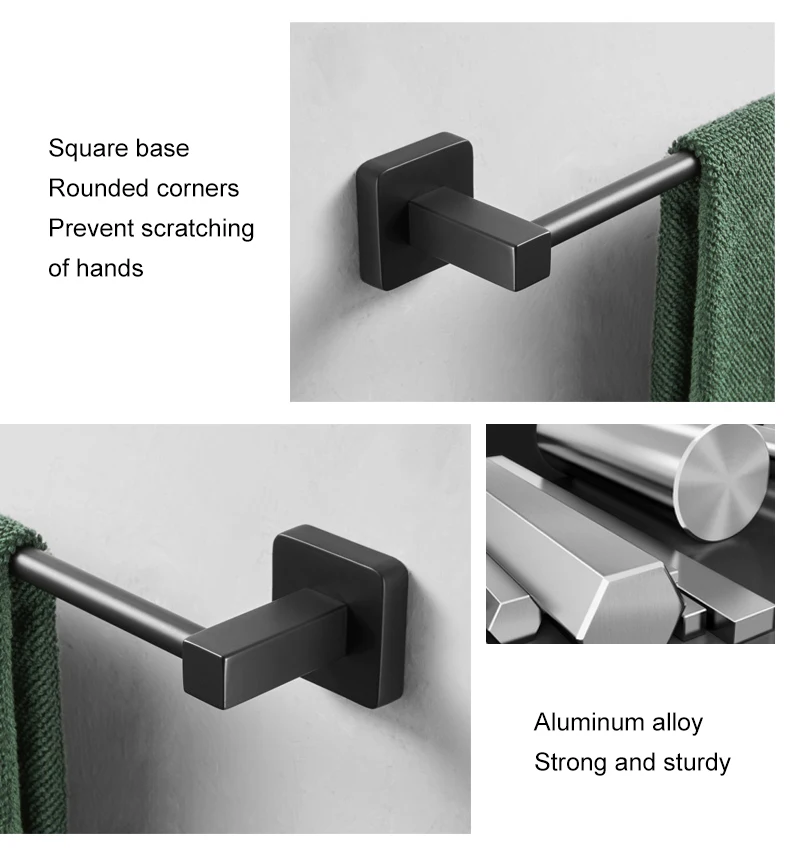 Square base
Rounded corners
Prevent scratching
of hands

Aluminum alloy
Strong and sturdy