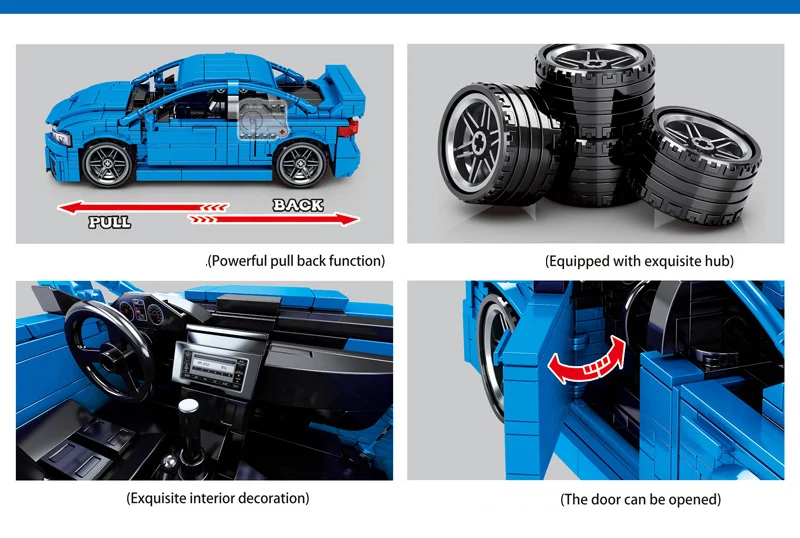 PULL
BACK

.(Powerful pull back function)

(Equipped with exquisite hub)

(Exquisite interior decoration)

(The door can be opened)