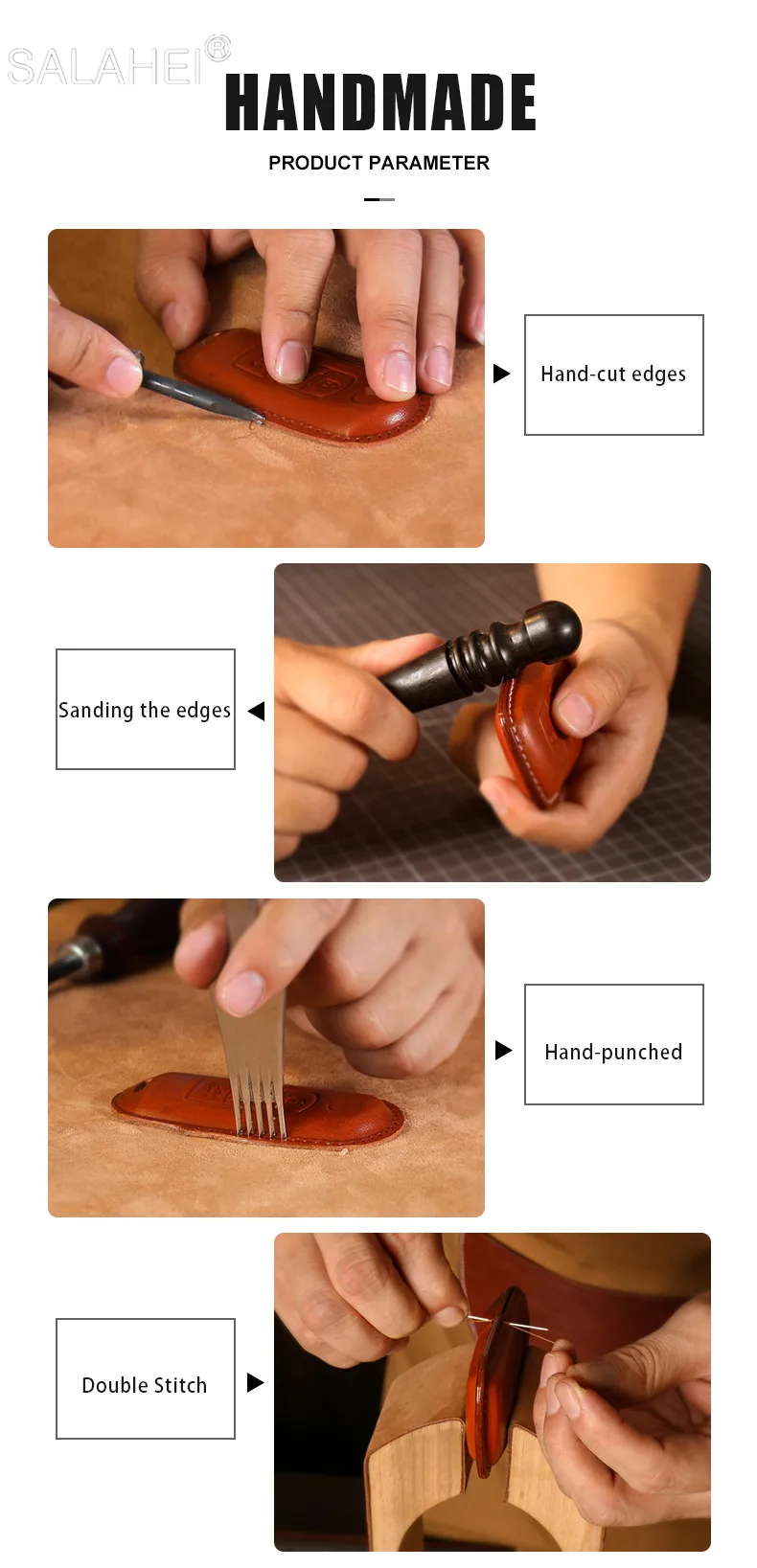 SALAHEI®

HANDMADE

PRODUCT PARAMETER

Hand-cut edges

Sanding the edges

Hand-punched

Double Stitch