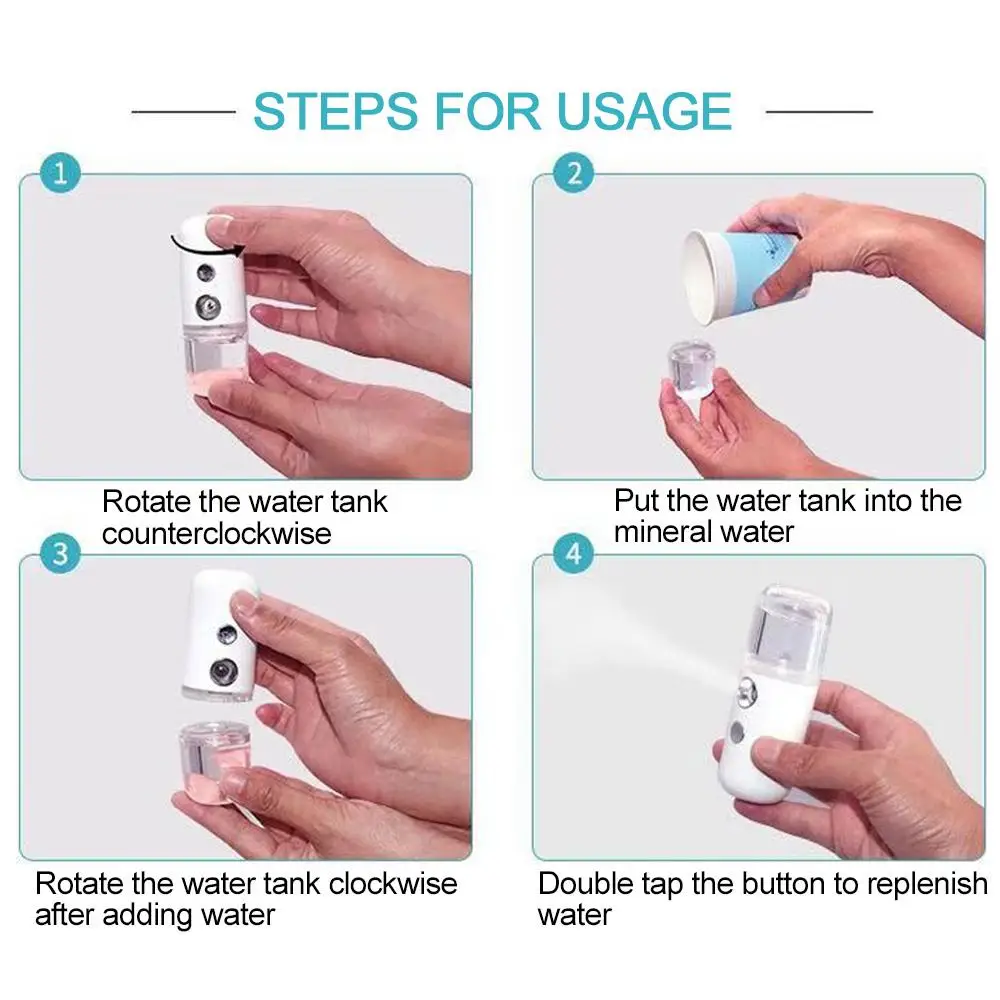 STEPS FOR USAGE

1

Rotate the water tank counterclockwise

2

Put the water tank into the mineral water

3

Rotate the water tank clockwise after adding water

4

Double tap the button to replenish water