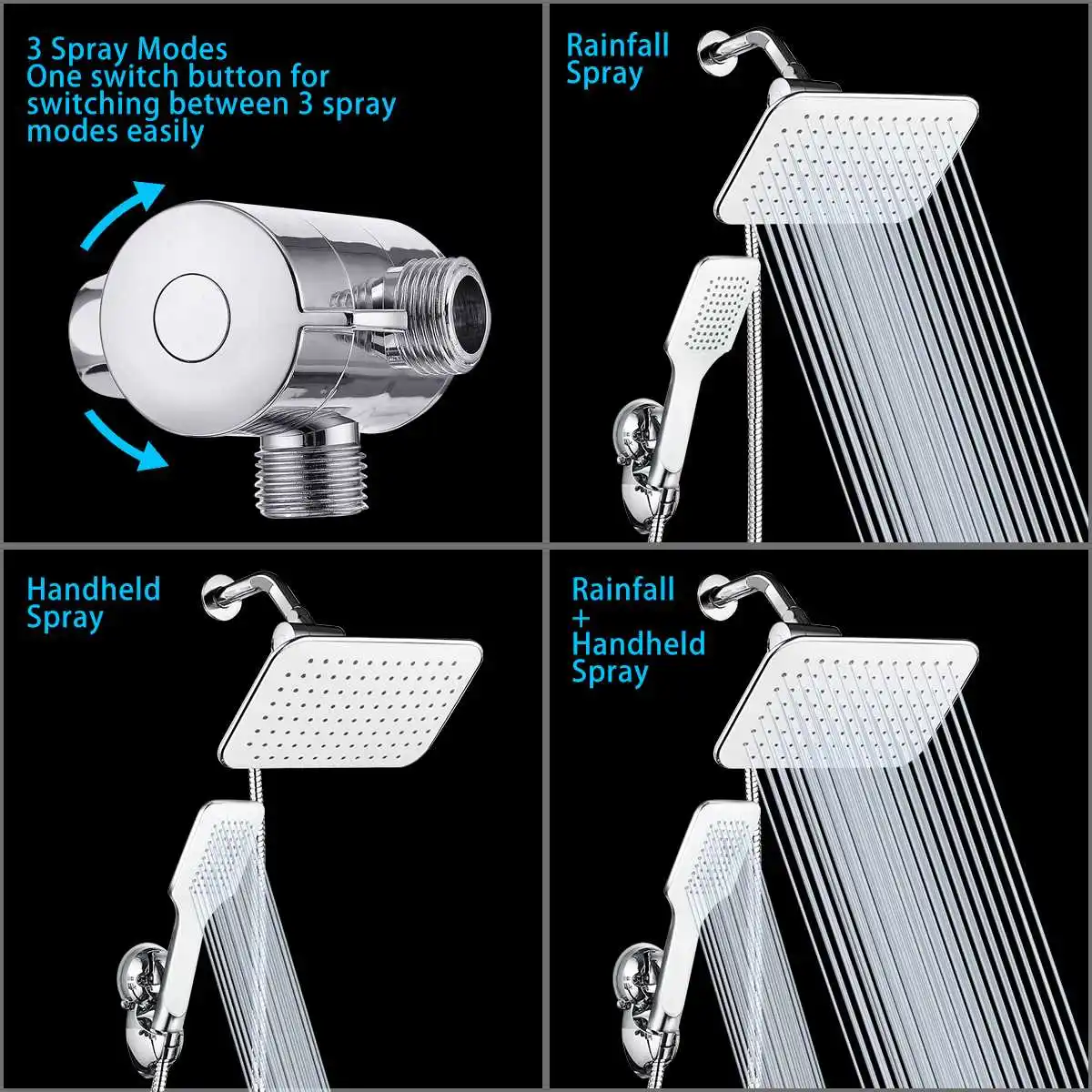 3 Spray Modes
One switch button for switching between 3 spray modes easily

Rainfall
Spray

Handheld
Spray

Rainfall
+
Handheld
Spray