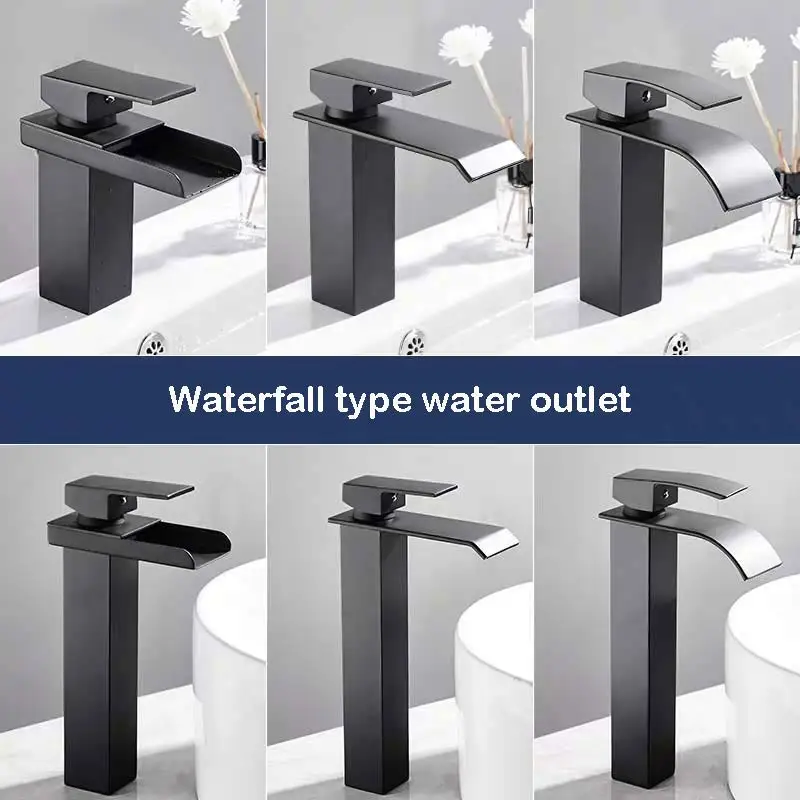 Waterfall type water outlet