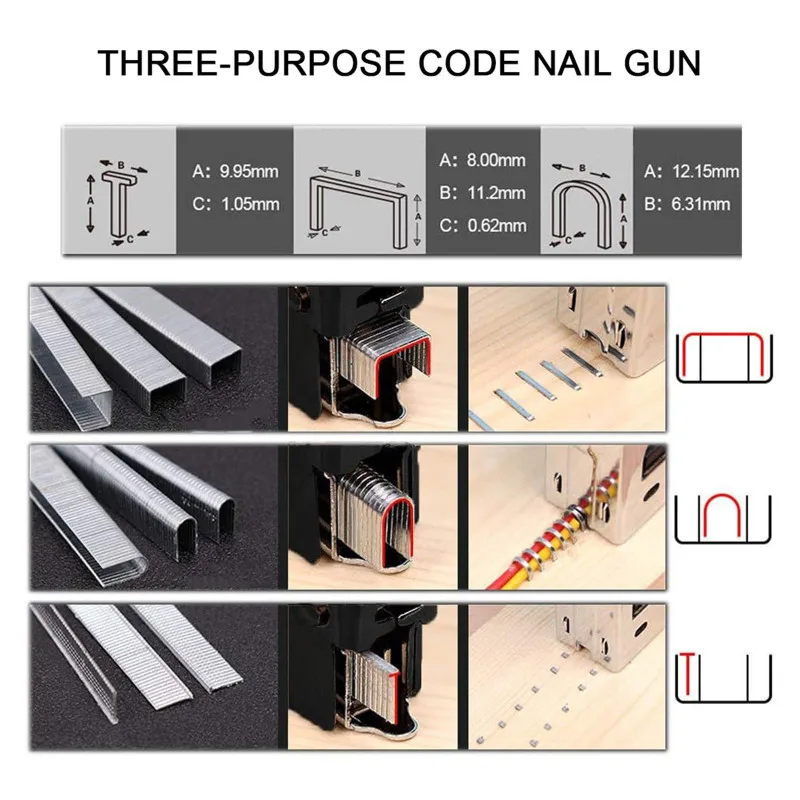 THREE-PURPOSE CODE NAIL GUN

B
A
C
A: 9.95mm
C: 1.05mm

B
A
C
A: 8.00mm
B: 11.2mm
C: 0.62mm

B
A
C
A: 12.15mm
B: 6.31mm