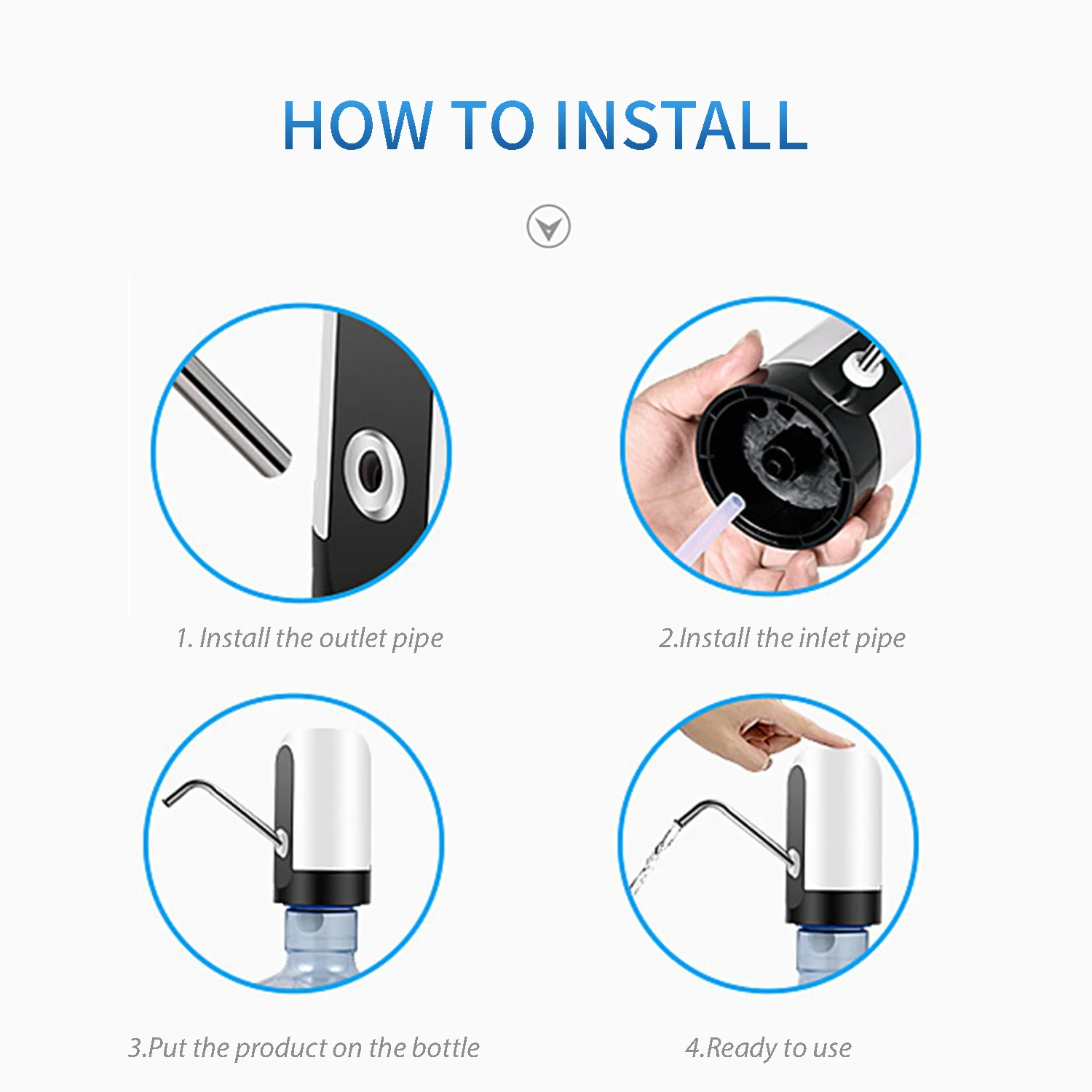 HOW TO INSTALL

1. Install the outlet pipe

2.Install the inlet pipe

3.Put the product on the bottle

4.Ready to use