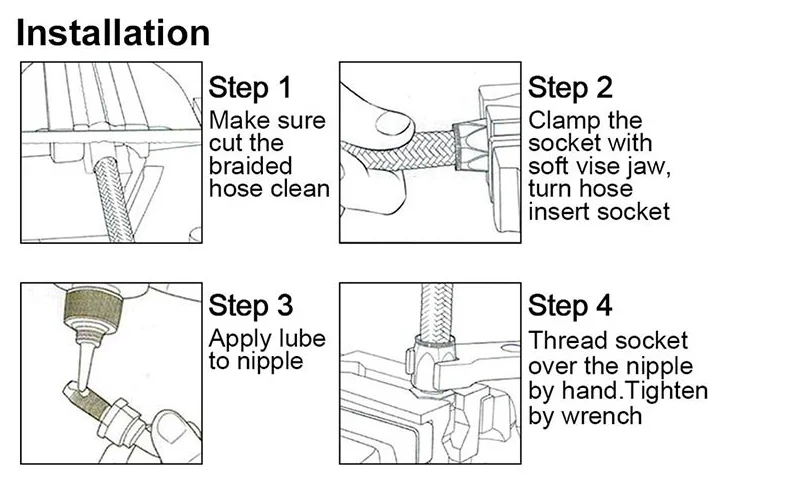 Installation

Step 1
Make sure cut the braided hose clean

Step 2
Clamp the socket with soft vise jaw, turn hose insert socket

Step 3
Apply lube to nipple

Step 4
Thread socket over the nipple by hand.Tighten by wrench