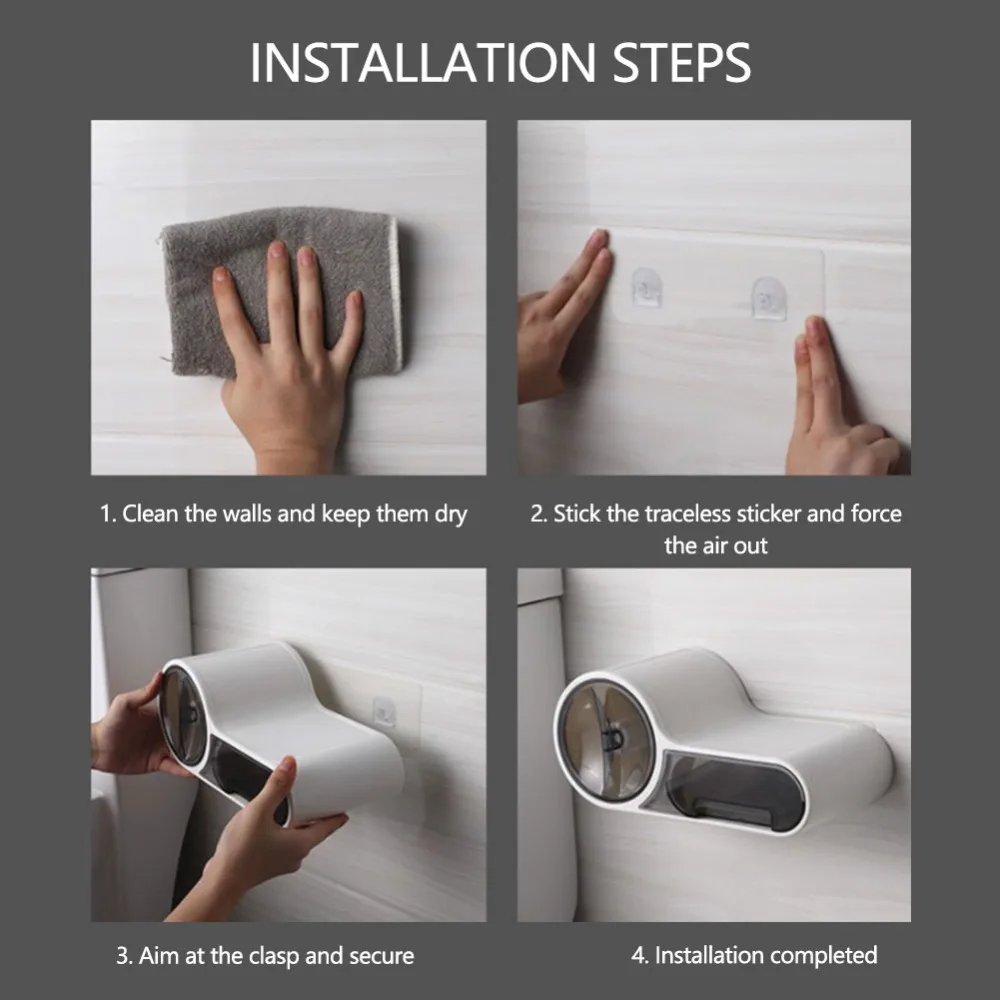 INSTALLATION STEPS

1. Clean the walls and keep them dry

2. Stick the traceless sticker and force the air out

3. Aim at the clasp and secure

4. Installation completed