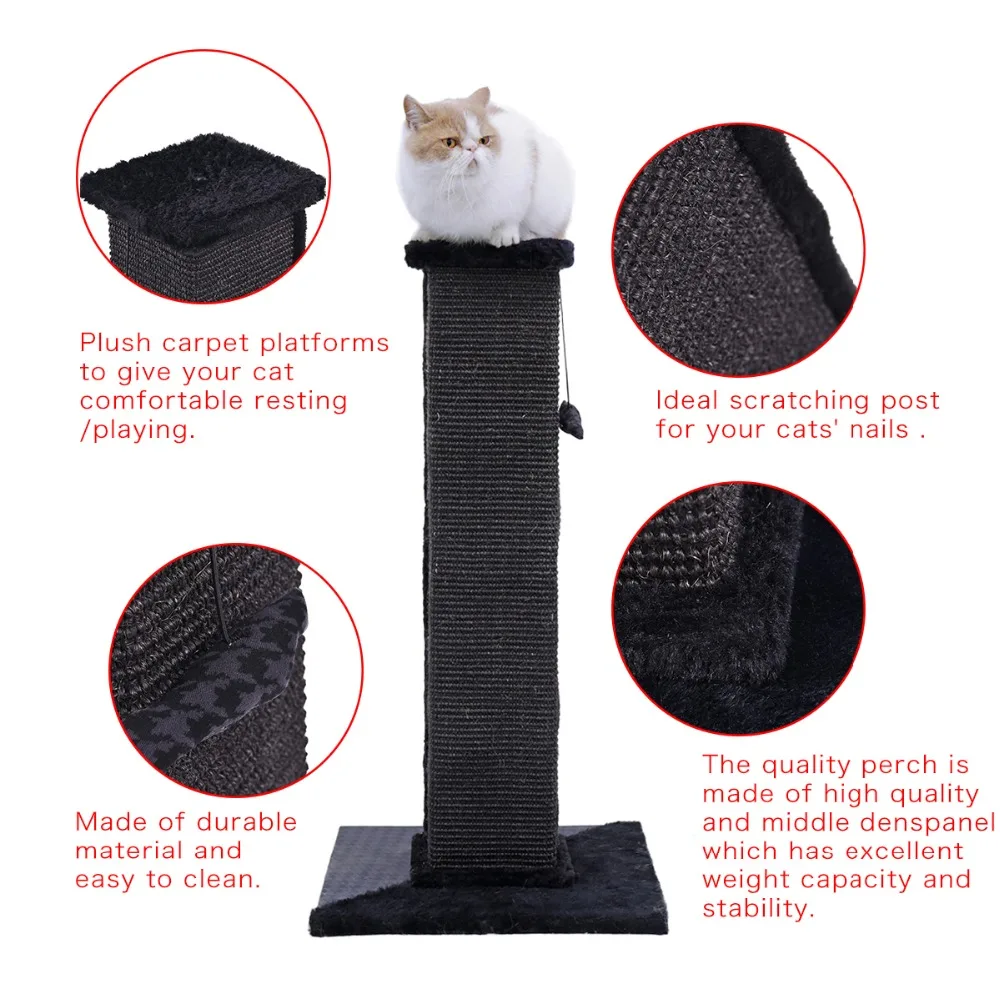 Plush carpet platforms to give your cat comfortable resting /playing.

Ideal scratching post for your cats' nails .

Made of durable material and easy to clean.

The quality perch is made of high quality and middle denspanel which has excellent weight capacity and stability.