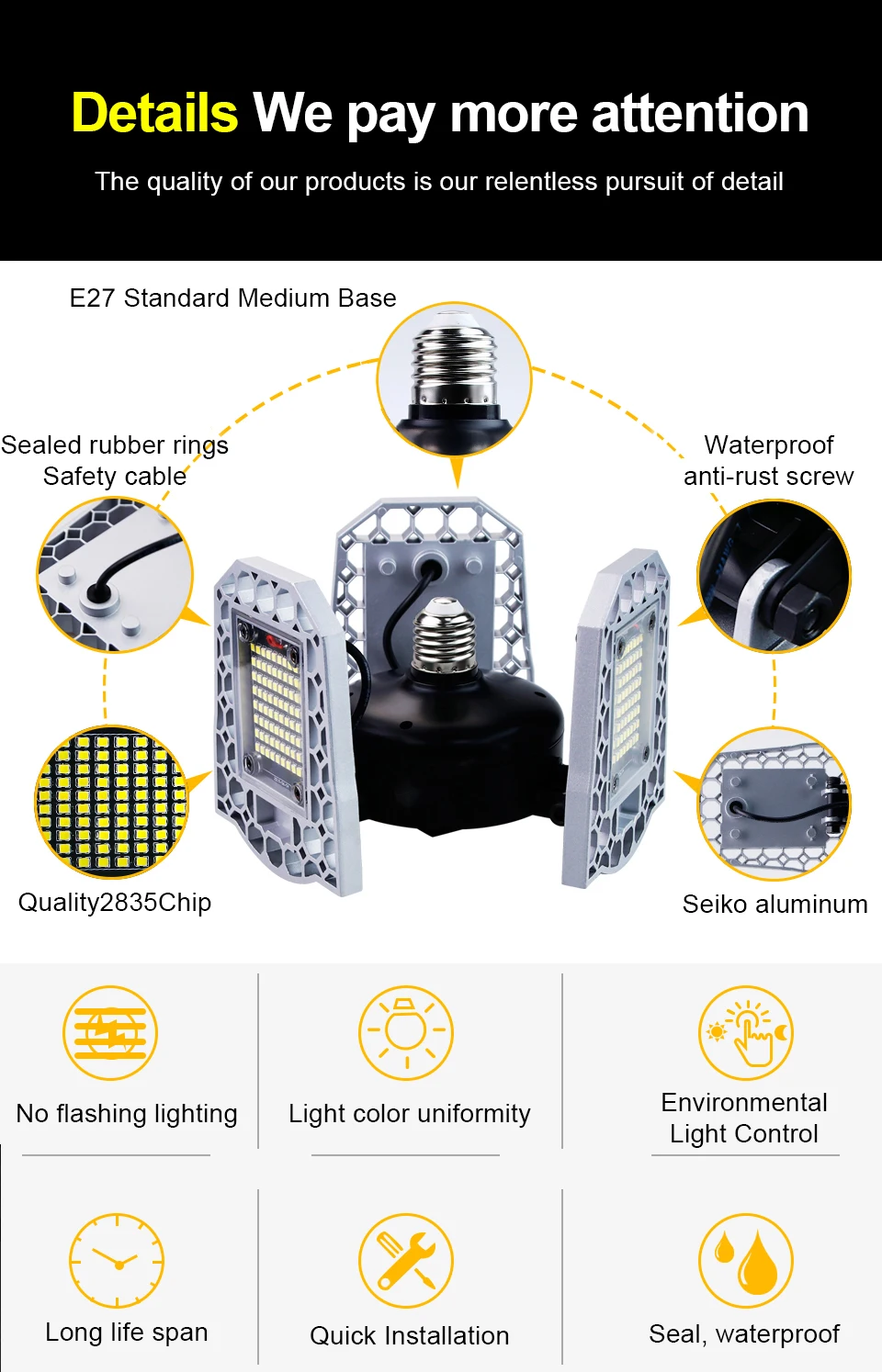 Details We pay more attention

The quality of our products is our relentless pursuit of detail

E27 Standard Medium Base

Sealed rubber rings
Safety cable

Waterproof
anti-rust screw

Quality2835Chip

Seiko aluminum

No flashing lighting

Light color uniformity

Environmental
Light Control

Long life span

Quick Installation

Seal, waterproof