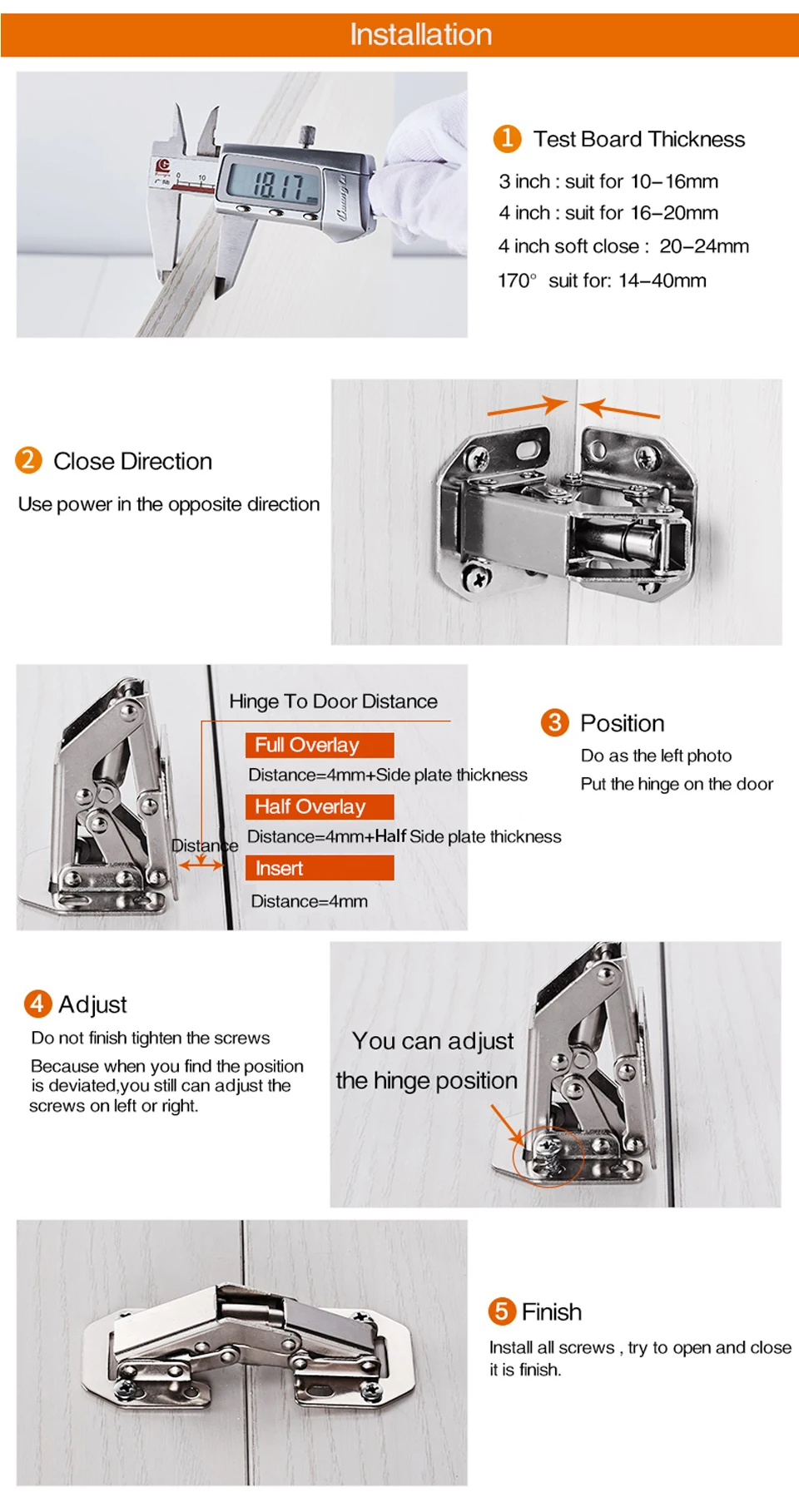 Installation

18.17

1 Test Board Thickness

3 inch : suit for 10–16mm

4 inch : suit for 16–20mm

4 inch soft close : 20–24mm

170° suit for: 14–40mm

2 Close Direction

Use power in the opposite direction

Hinge To Door Distance

Full Overlay

Distance=4mm+Side plate thickness

Half Overlay

Distance=4mm+Half Side plate thickness

Insert

Distance=4mm

Distance

3 Position

Do as the left photo

Put the hinge on the door

4 Adjust

Do not finish tighten the screws

Because when you find the position is deviated,you still can adjust the screws on left or right.

You can adjust the hinge position

5 Finish

Install all screws , try to open and close it is finish.