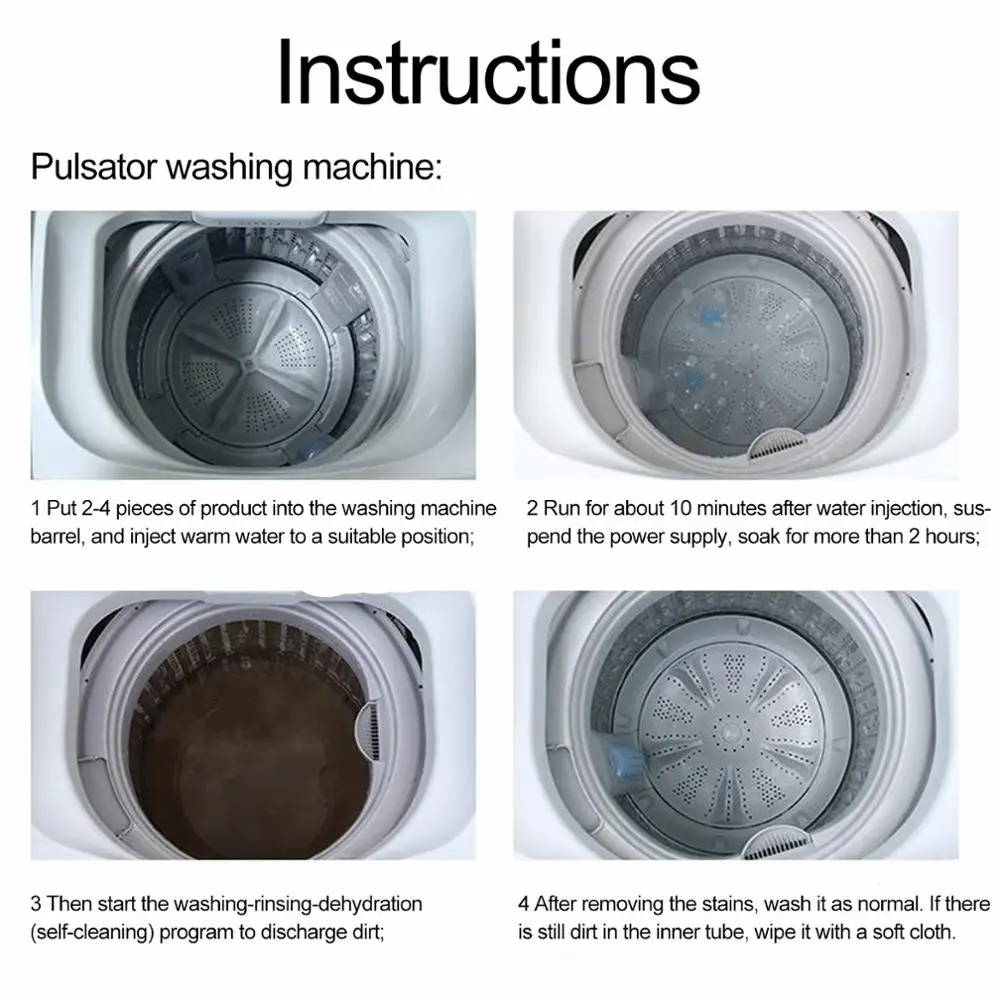 Instructions

Pulsator washing machine:

1 Put 2-4 pieces of product into the washing machine barrel, and inject warm water to a suitable position;

2 Run for about 10 minutes after water injection, suspend the power supply, soak for more than 2 hours;

3 Then start the washing-rinsing-dehydration (self-cleaning) program to discharge dirt;

4 After removing the stains, wash it as normal. If there is still dirt in the inner tube, wipe it with a soft cloth.