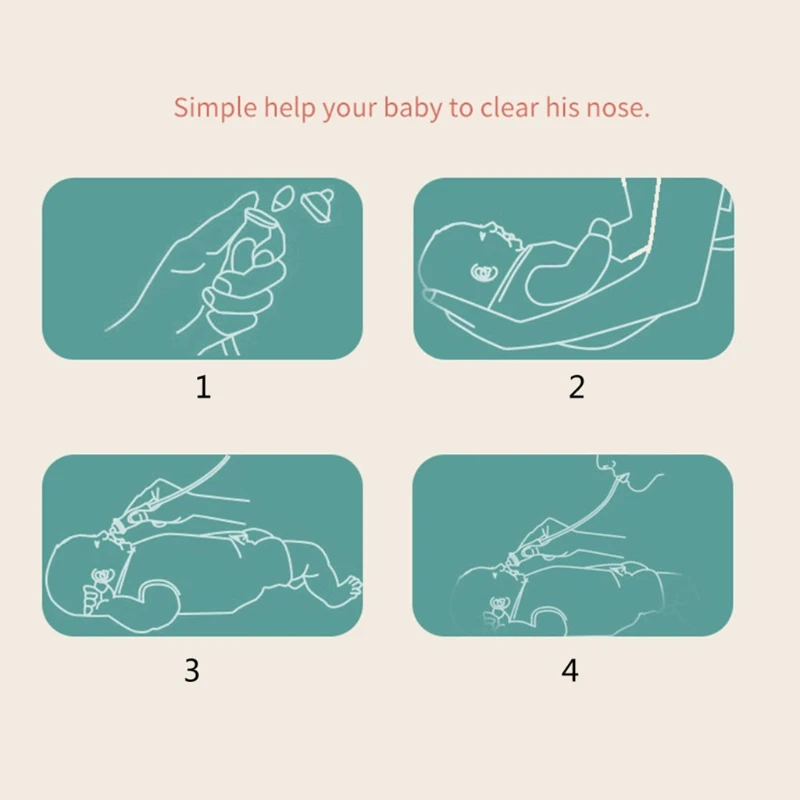 Simple help your baby to clear his nose.

1

2

3

4