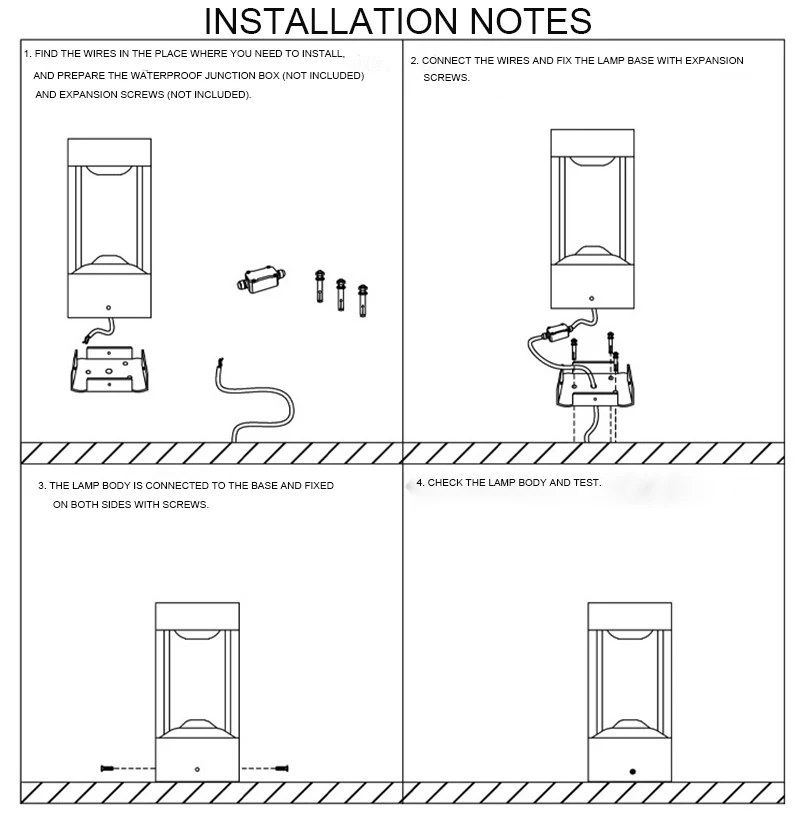 INSTALLATION NOTES

1. FIND THE WIRES IN THE PLACE WHERE YOU NEED TO INSTALL, AND PREPARE THE WATERPROOF JUNCTION BOX (NOT INCLUDED) AND EXPANSION SCREWS (NOT INCLUDED).

2. CONNECT THE WIRES AND FIX THE LAMP BASE WITH EXPANSION SCREWS.

3. THE LAMP BODY IS CONNECTED TO THE BASE AND FIXED ON BOTH SIDES WITH SCREWS.

4. CHECK THE LAMP BODY AND TEST.