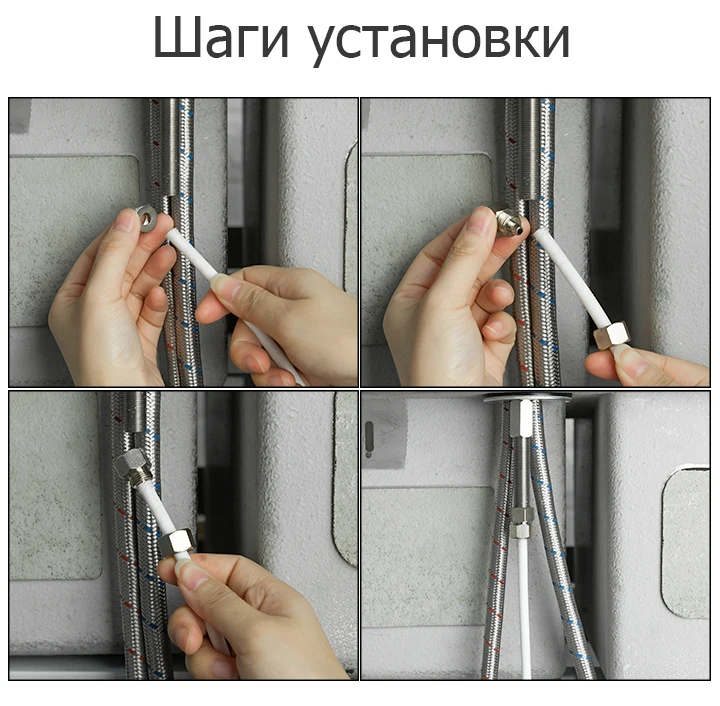 Шаги установки