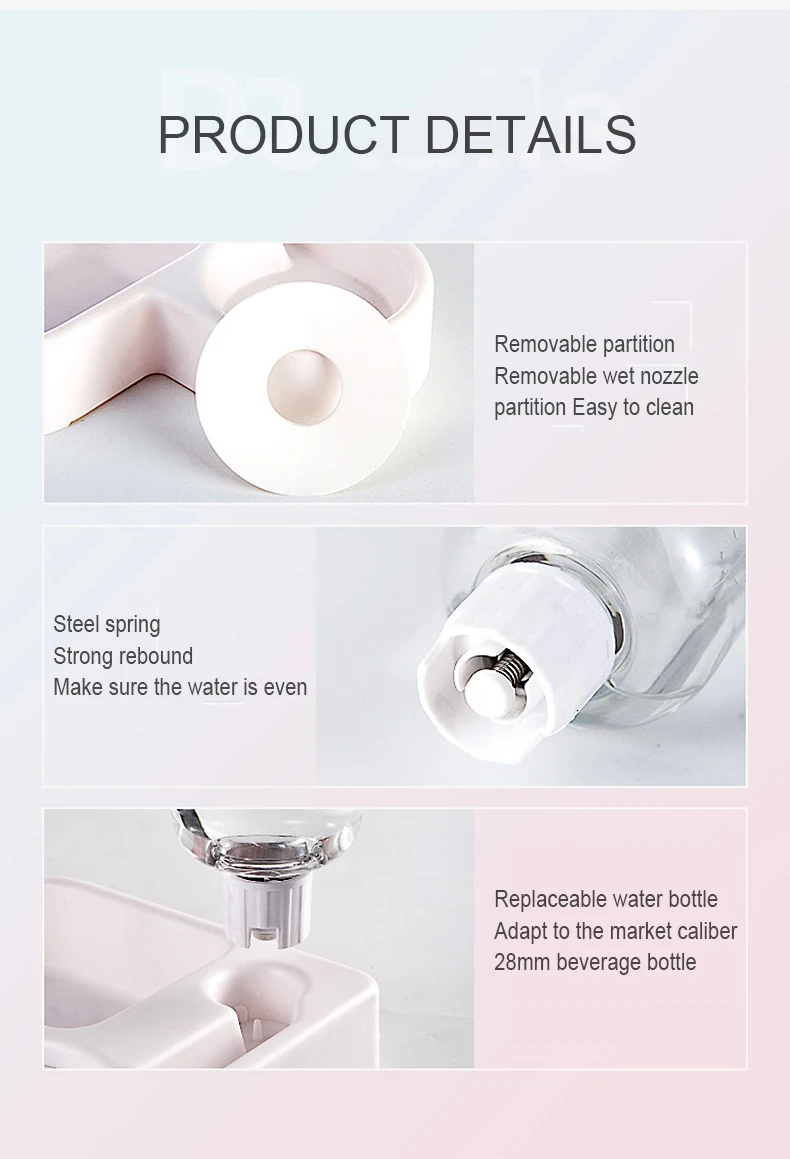 PRODUCT DETAILS

Removable partition
Removable wet nozzle partition Easy to clean

Steel spring
Strong rebound
Make sure the water is even

Replaceable water bottle
Adapt to the market caliber
28mm beverage bottle