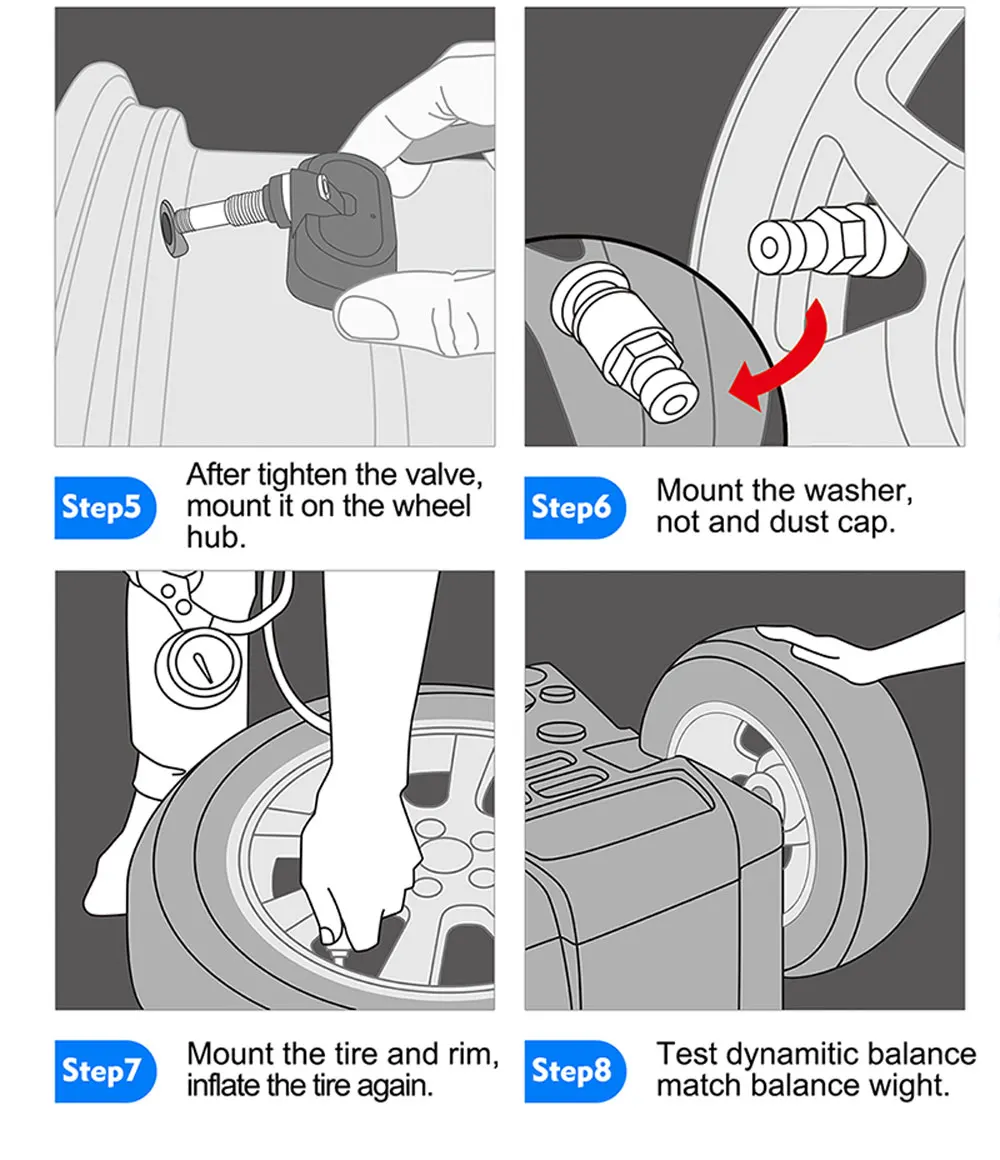 Step5
After tighten the valve, mount it on the wheel hub.

Step6
Mount the washer, not and dust cap.

Step7
Mount the tire and rim, inflate the tire again.

Step8
Test dynamitic balance match balance wight.