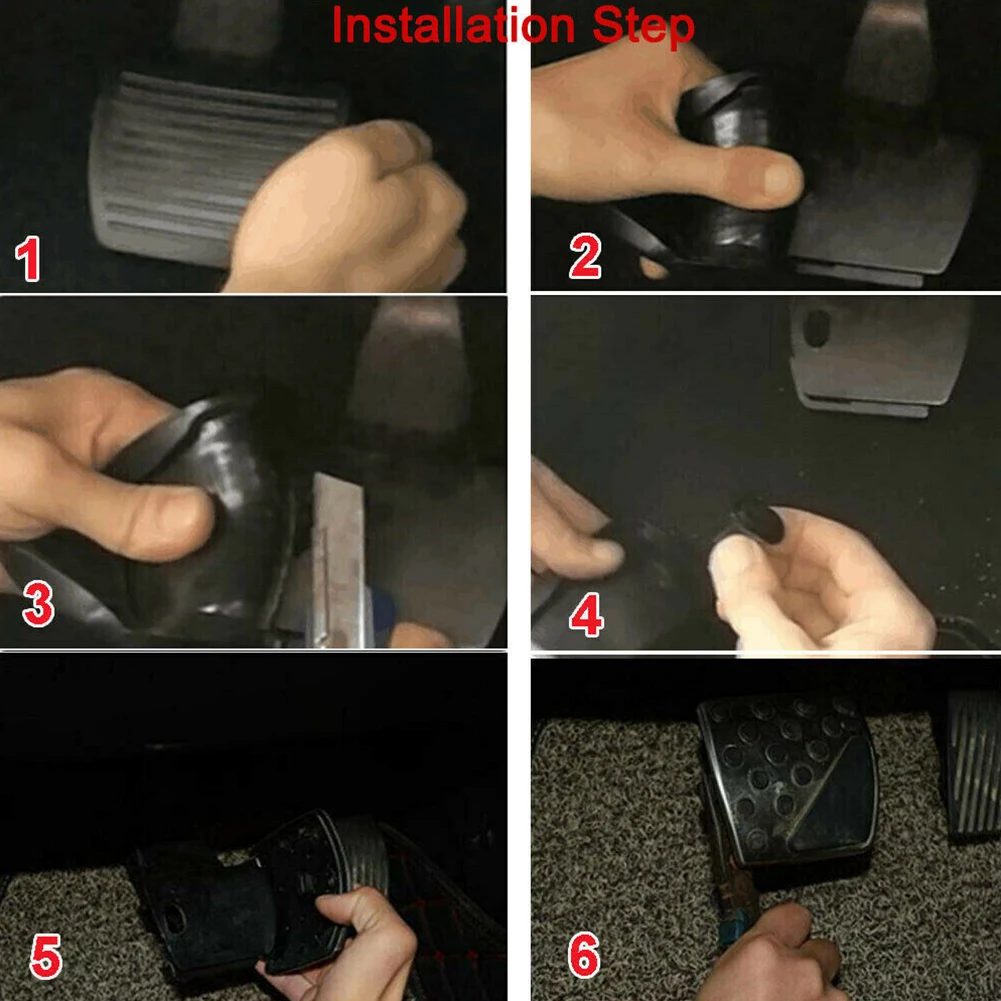 Installation Step

1

2

3

4

5

6