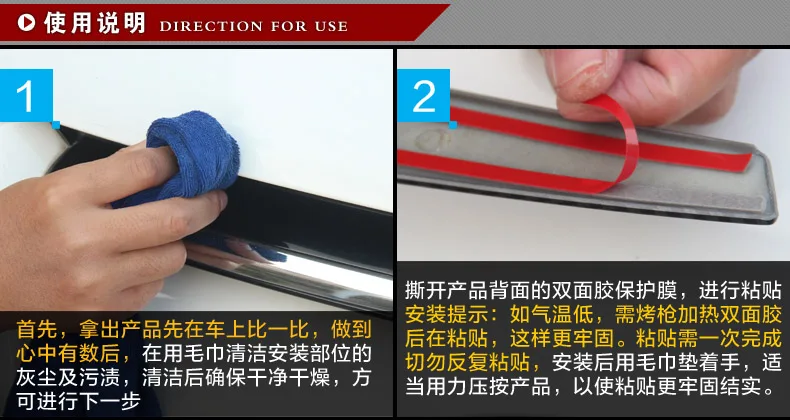 使用说明 DIRECTION FOR USE

1

首先，拿出产品先在车上比一比，做到心中有数后，在用毛巾清洁安装部位的灰尘及污渍，清洁后确保干净干燥，方可进行下一步

2

撕开产品背面的双面胶保护膜，进行粘贴安装提示：如气温低，需烤枪加热双面胶后在粘贴，这样更牢固。粘贴需一次完成切勿反复粘贴，安装后用毛巾垫着手，适当用力压按产品，以使粘贴更牢固结实。