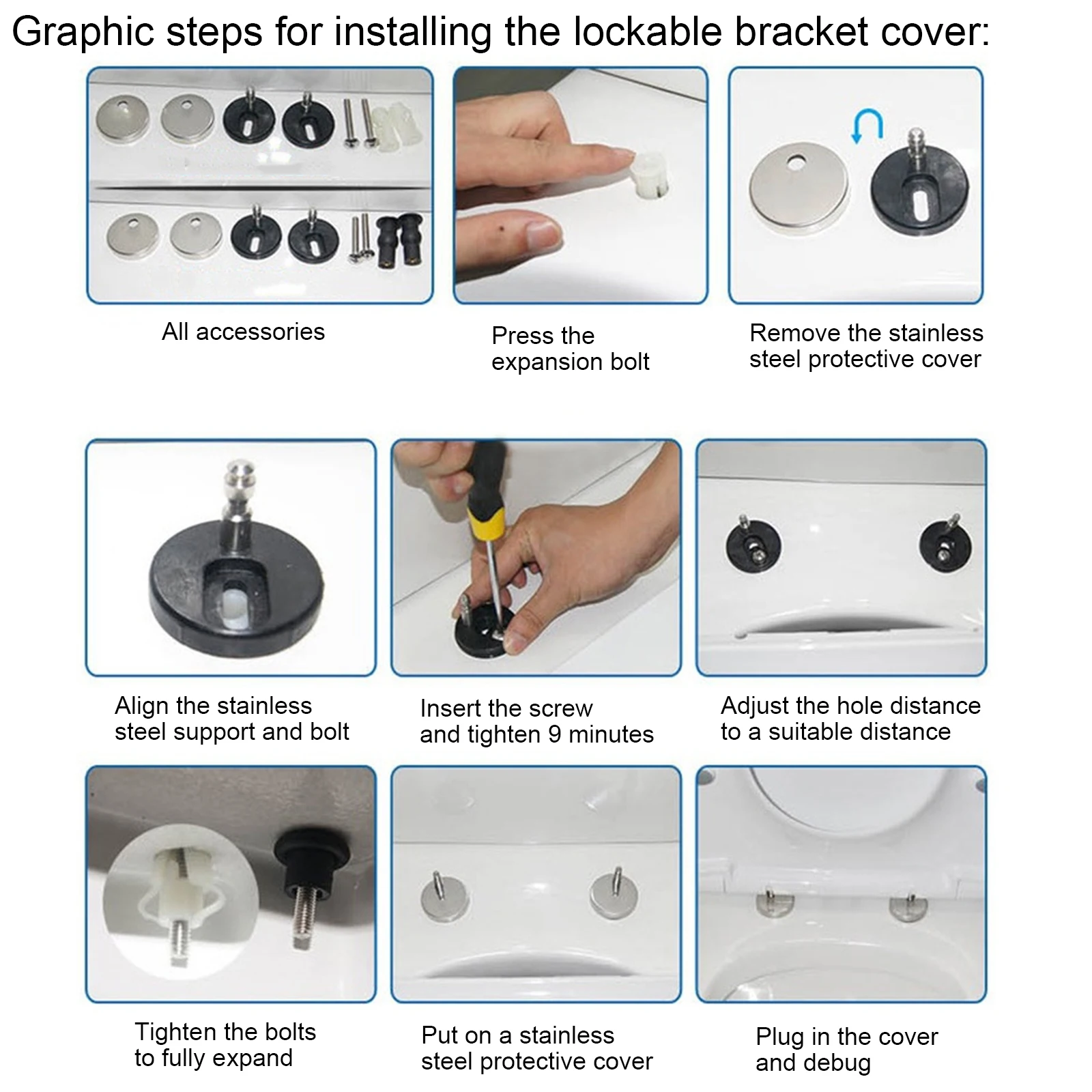 Graphic steps for installing the lockable bracket cover:

All accessories

Press the expansion bolt

Remove the stainless steel protective cover

Align the stainless steel support and bolt

Insert the screw and tighten 9 minutes

Adjust the hole distance to a suitable distance

Tighten the bolts to fully expand

Put on a stainless steel protective cover

Plug in the cover and debug