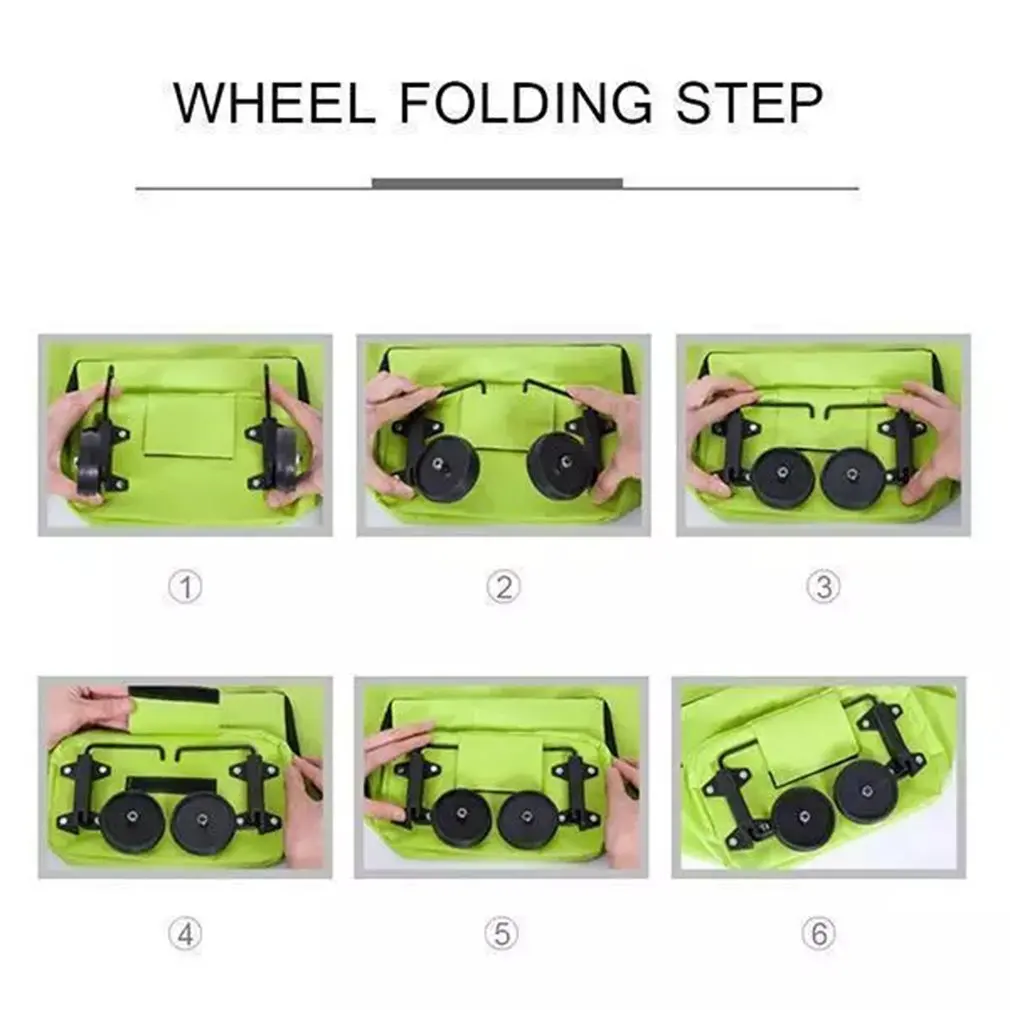 WHEEL FOLDING STEP

①

②

③

④

⑤

⑥