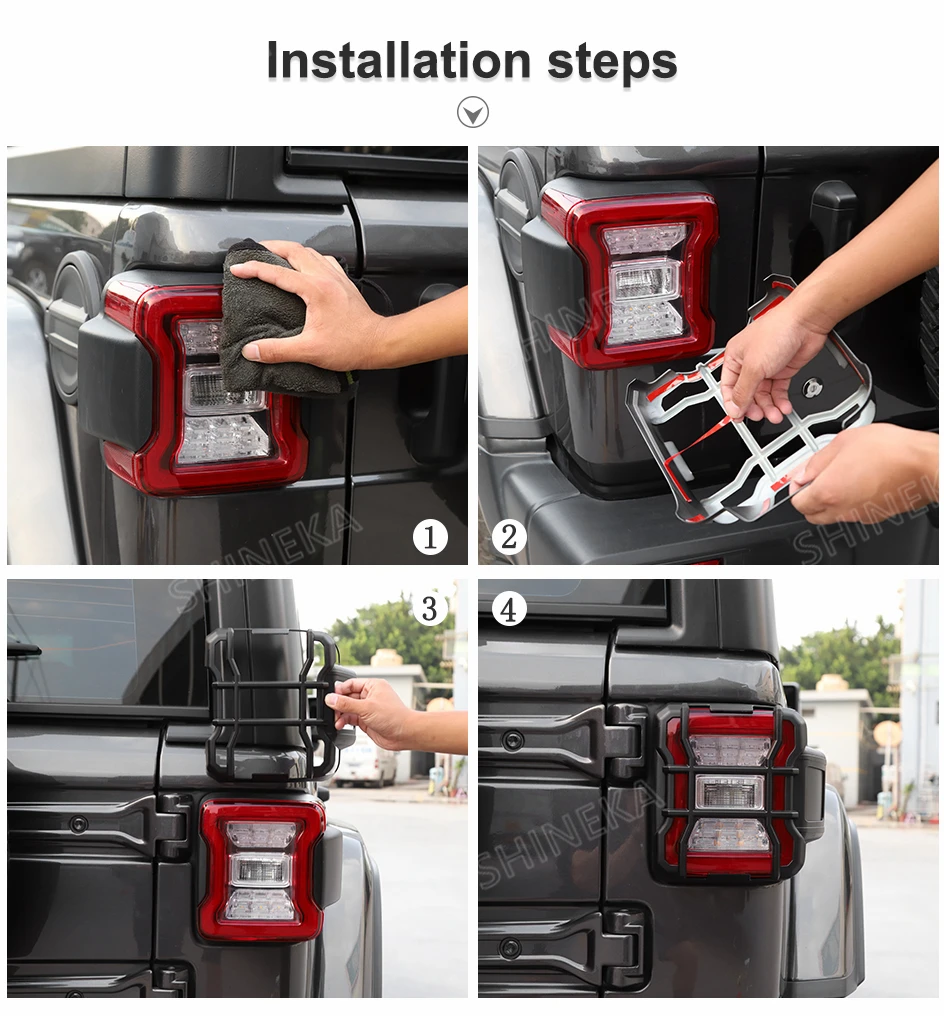 Installation steps

SHINEKA
1

SHINEKA
2

SHINEKA
3

SHINEKA
4