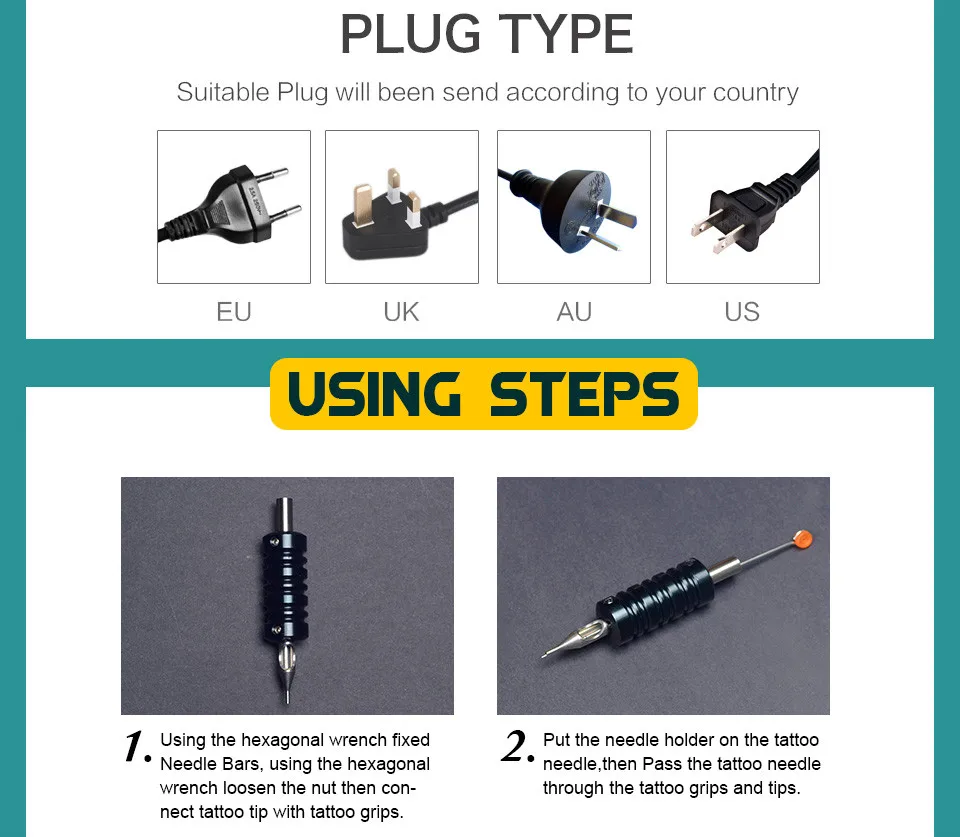 PLUG TYPE

Suitable Plug will been send according to your country

EU

UK

AU

US

USING STEPS

1. Using the hexagonal wrench fixed Needle Bars, using the hexagonal wrench loosen the nut then connect tattoo tip with tattoo grips.

2. Put the needle holder on the tattoo needle,then Pass the tattoo needle through the tattoo grips and tips.