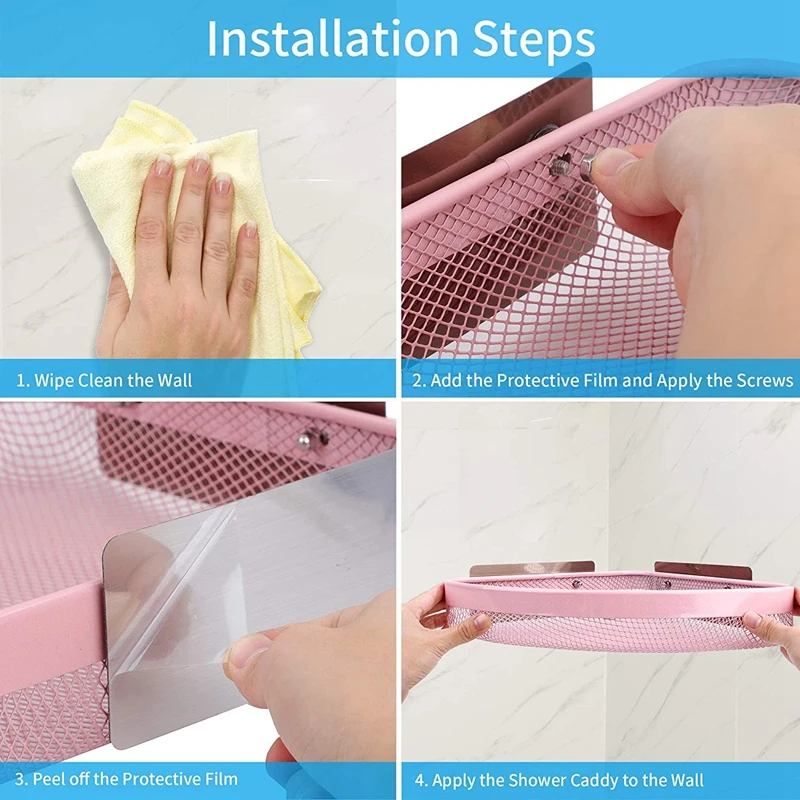 Installation Steps

1. Wipe Clean the Wall

2. Add the Protective Film and Apply the Screws

3. Peel off the Protective Film

4. Apply the Shower Caddy to the Wall