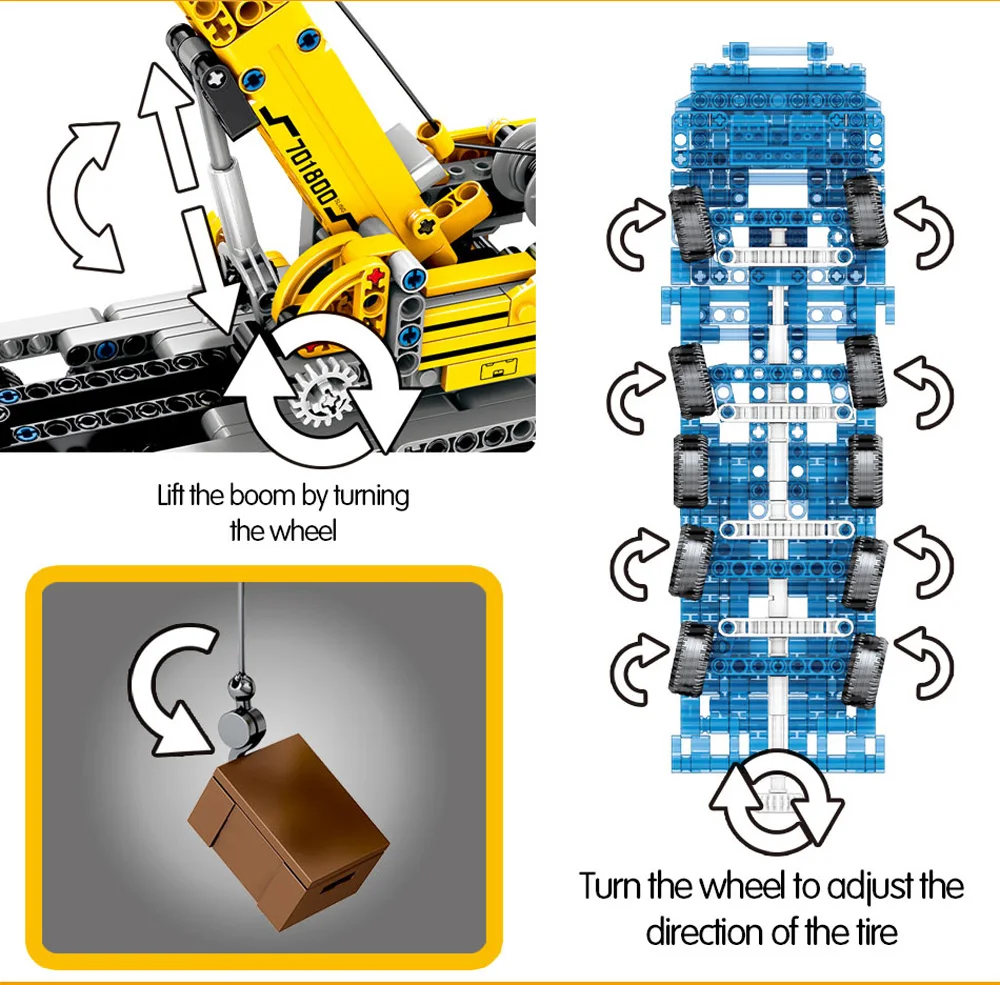 701800

Lift the boom by turning the wheel

Turn the wheel to adjust the direction of the tire