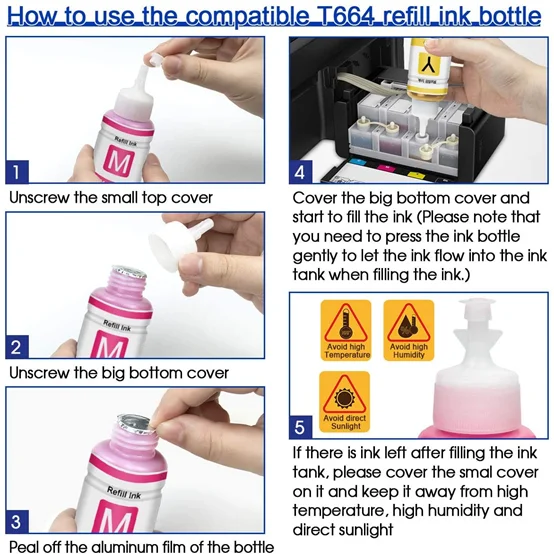 How to use the compatible T664 refill ink bottle

Refill Ink
M
1
Unscrew the small top cover

Refill Ink
M
2
Unscrew the big bottom cover

Refill Ink
M
3
Peal off the aluminum film of the bottle

Y
4
Cover the big bottom cover and start to fill the ink (Please note that you need to press the ink bottle gently to let the ink flow into the ink tank when filling the ink.)

Avoid high Temperature
Avoid high Humidity
Avoid direct Sunlight
5
If there is ink left after filling the ink tank, please cover the smal cover on it and keep it away from high temperature, high humidity and direct sunlight