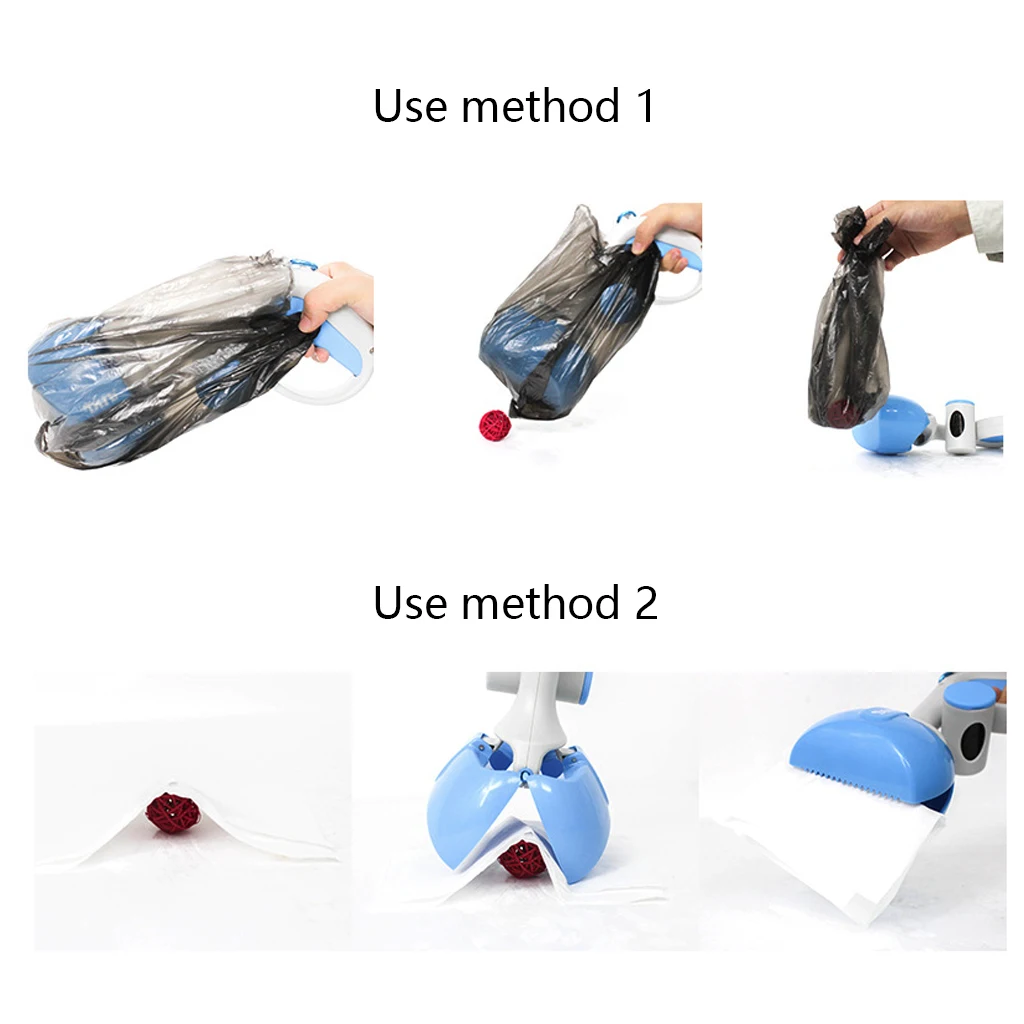 Use method 1

Use method 2