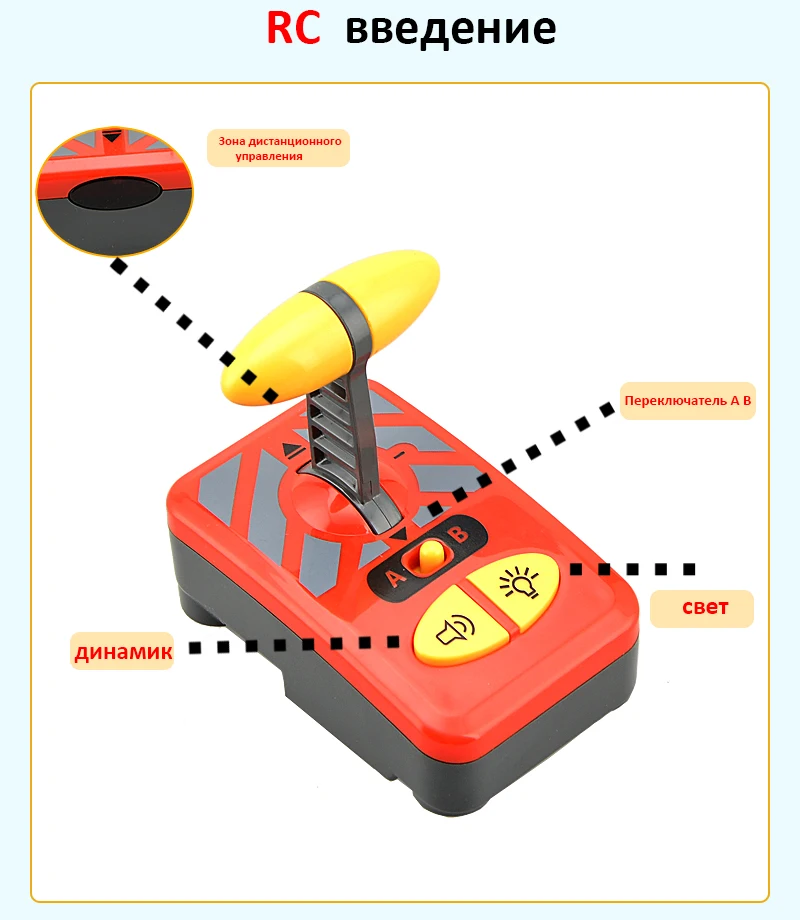 RC введение

Зона дистанционного управления

Переключатель A B

A B

свет

динамик