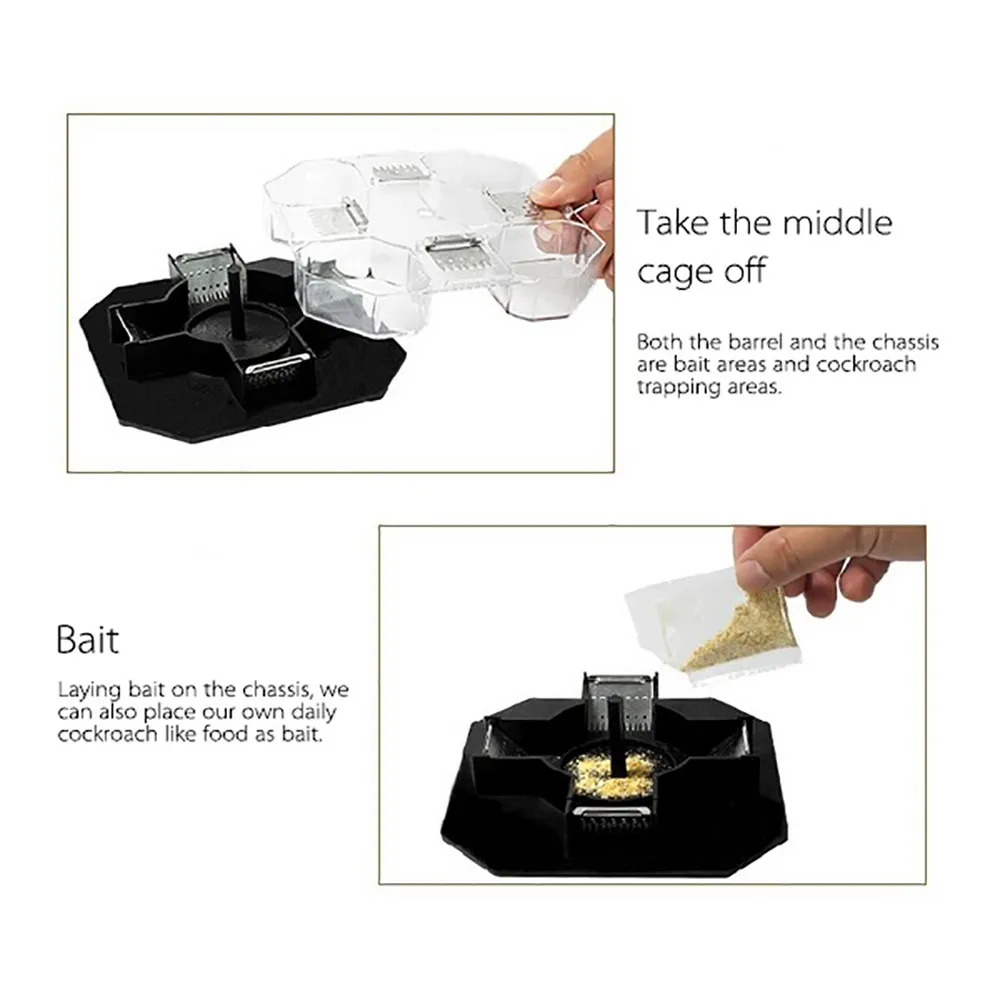 Take the middle cage off

Both the barrel and the chassis are bait areas and cockroach trapping areas.

Bait

Laying bait on the chassis, we can also place our own daily cockroach like food as bait.