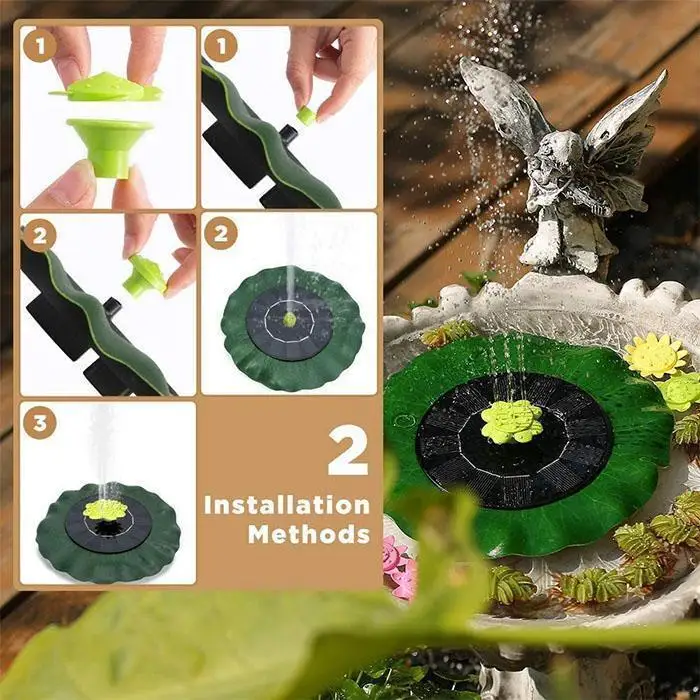 1

1

2

2

3

2

Installation Methods