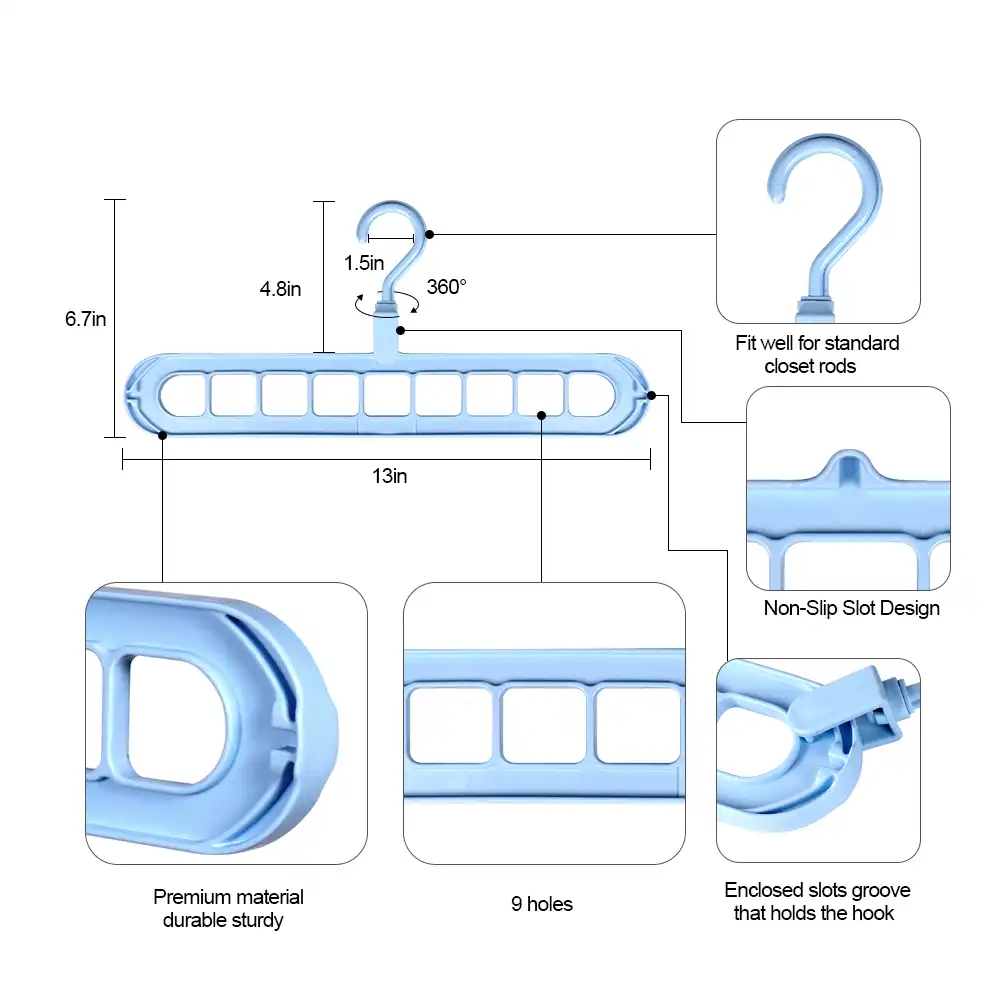 6.7in

4.8in

1.5in

360°

13in

Fit well for standard closet rods

Non-Slip Slot Design

Premium material durable sturdy

9 holes

Enclosed slots groove that holds the hook