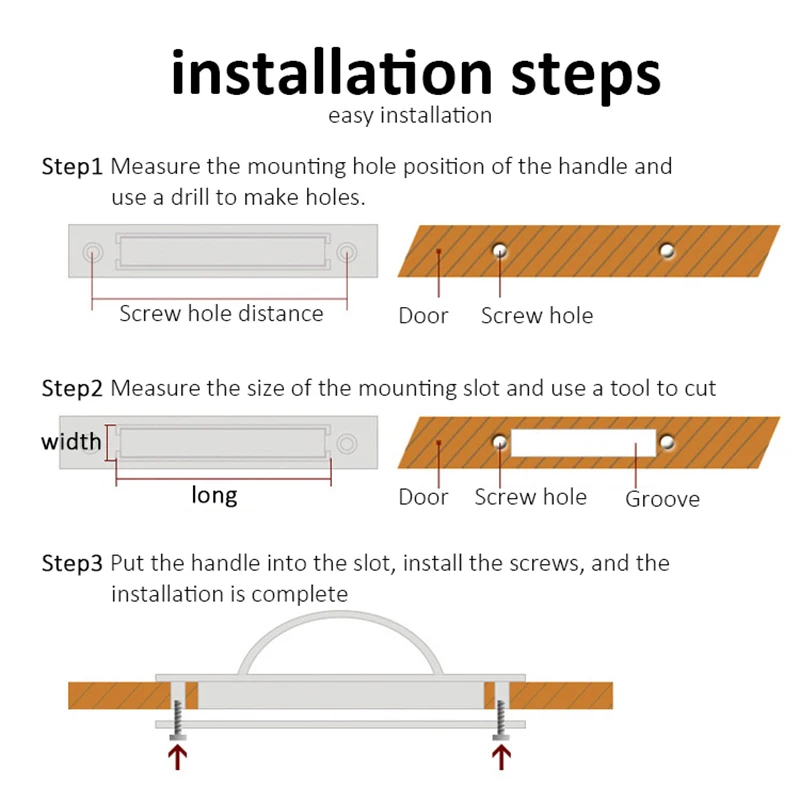 installation steps

easy installation

Step1 Measure the mounting hole position of the handle and use a drill to make holes.

Screw hole distance

Door

Screw hole

Step2 Measure the size of the mounting slot and use a tool to cut

width

long

Door

Screw hole

Groove

Step3 Put the handle into the slot, install the screws, and the installation is complete