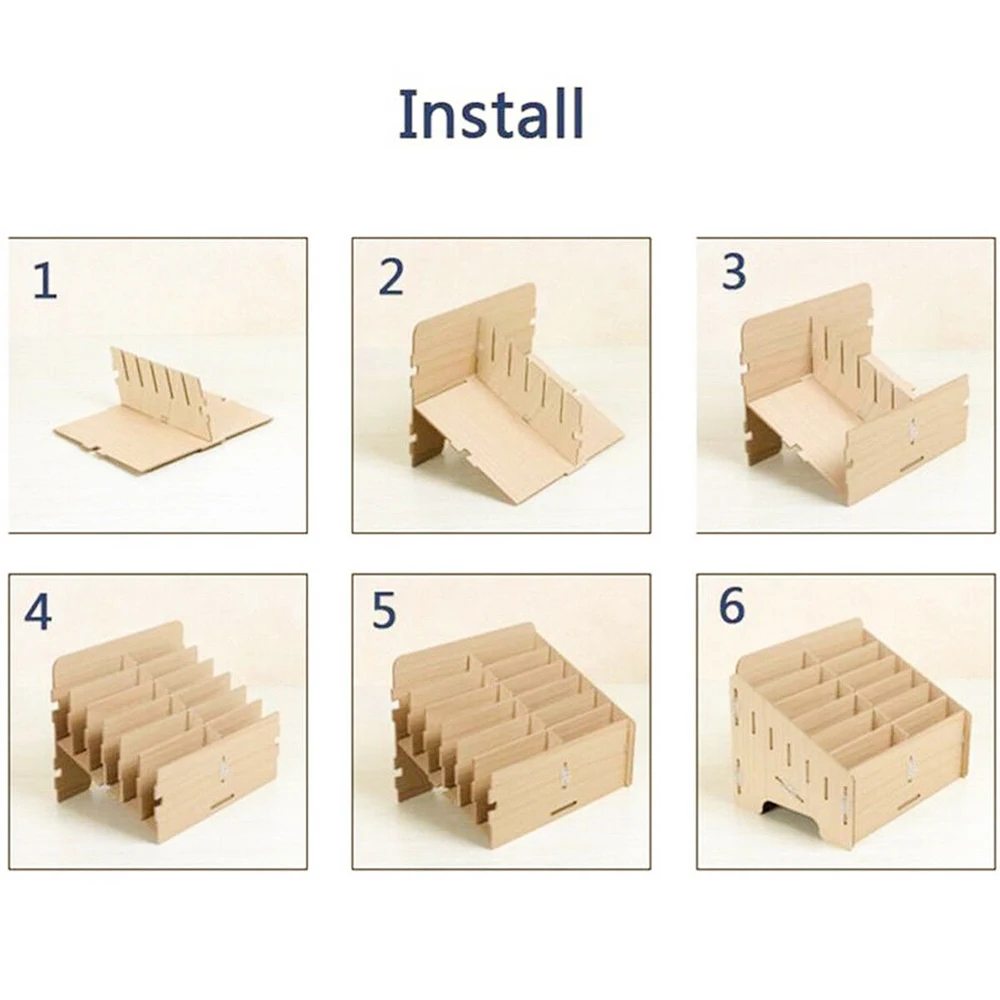 Install

1

2

3

4

5

6