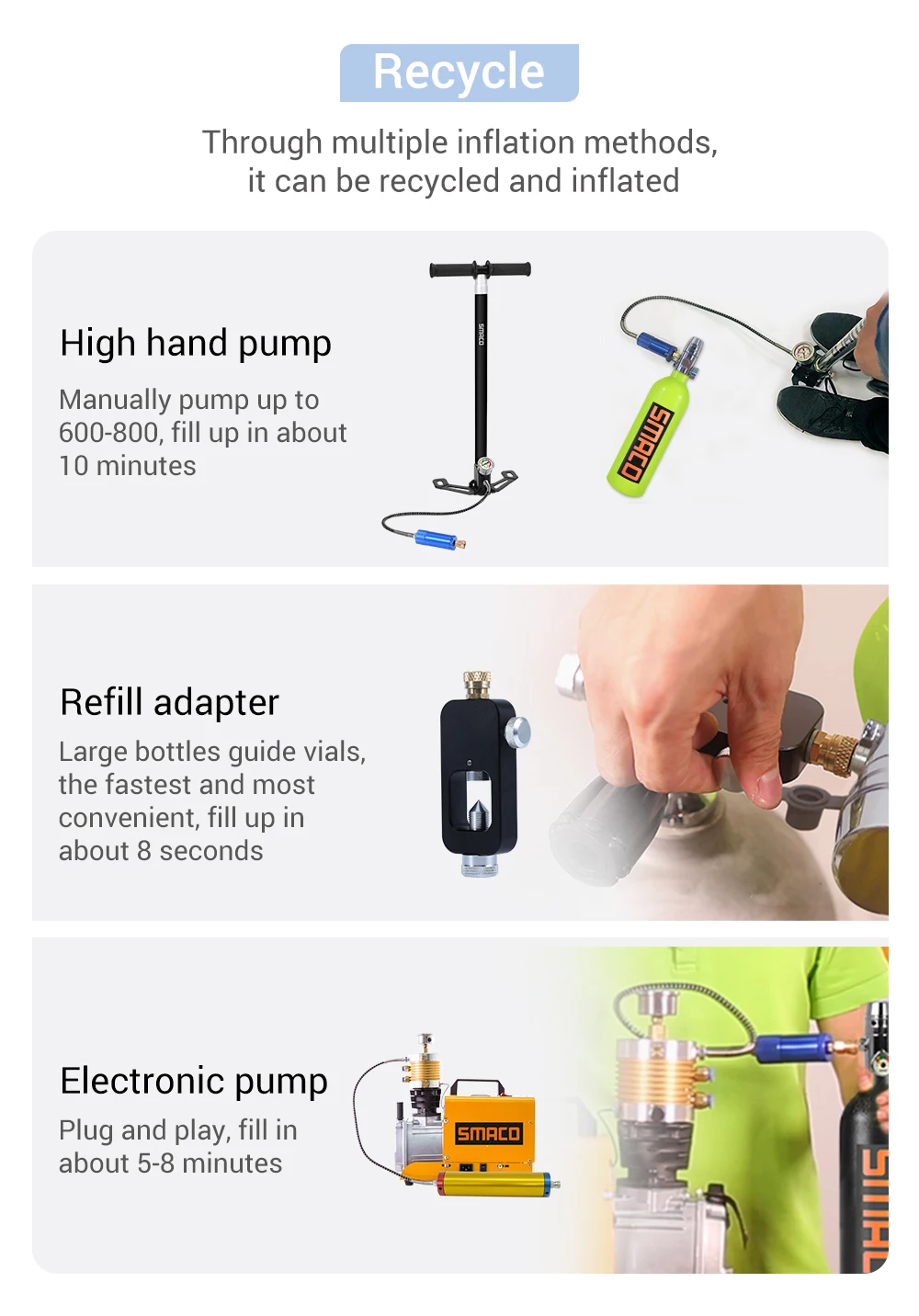 Recycle

Through multiple inflation methods, it can be recycled and inflated

High hand pump

Manually pump up to 600-800, fill up in about 10 minutes

SMACO

SMACO

Refill adapter

Large bottles guide vials, the fastest and most convenient, fill up in about 8 seconds

Electronic pump

Plug and play, fill in about 5-8 minutes

SMACO

SMAC